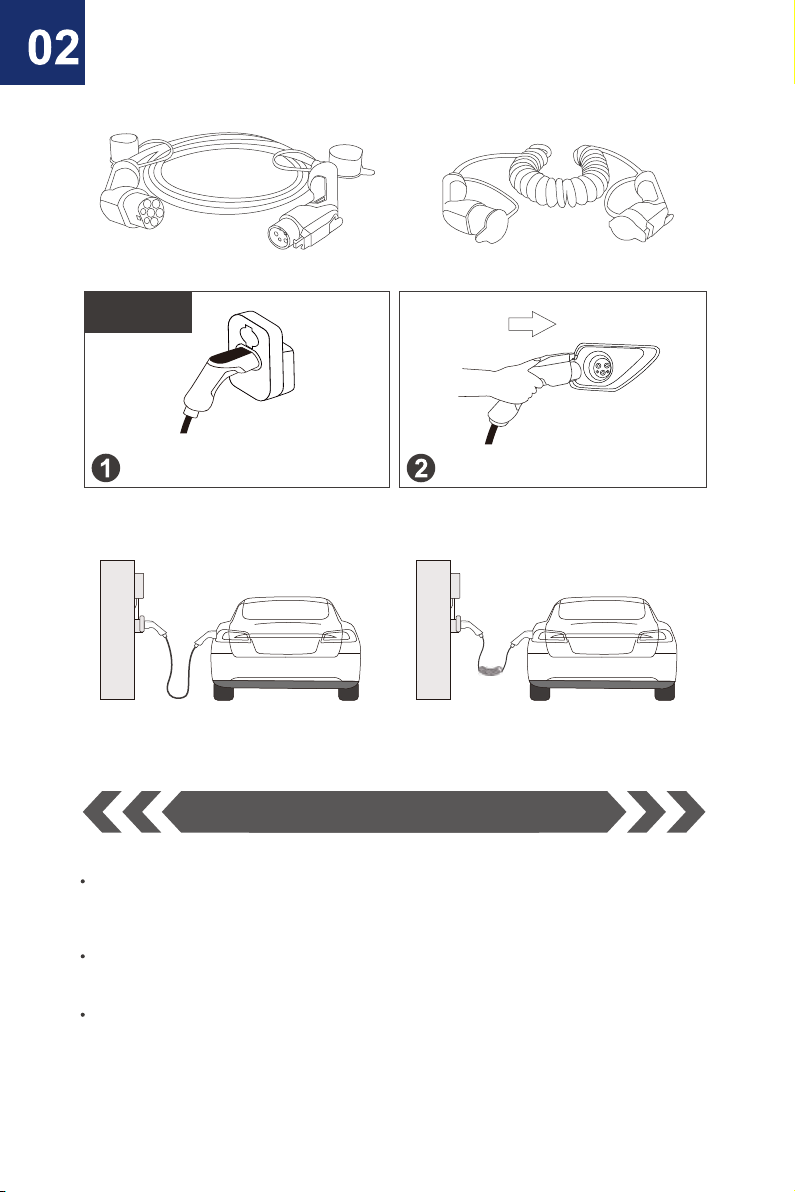 02

1

2