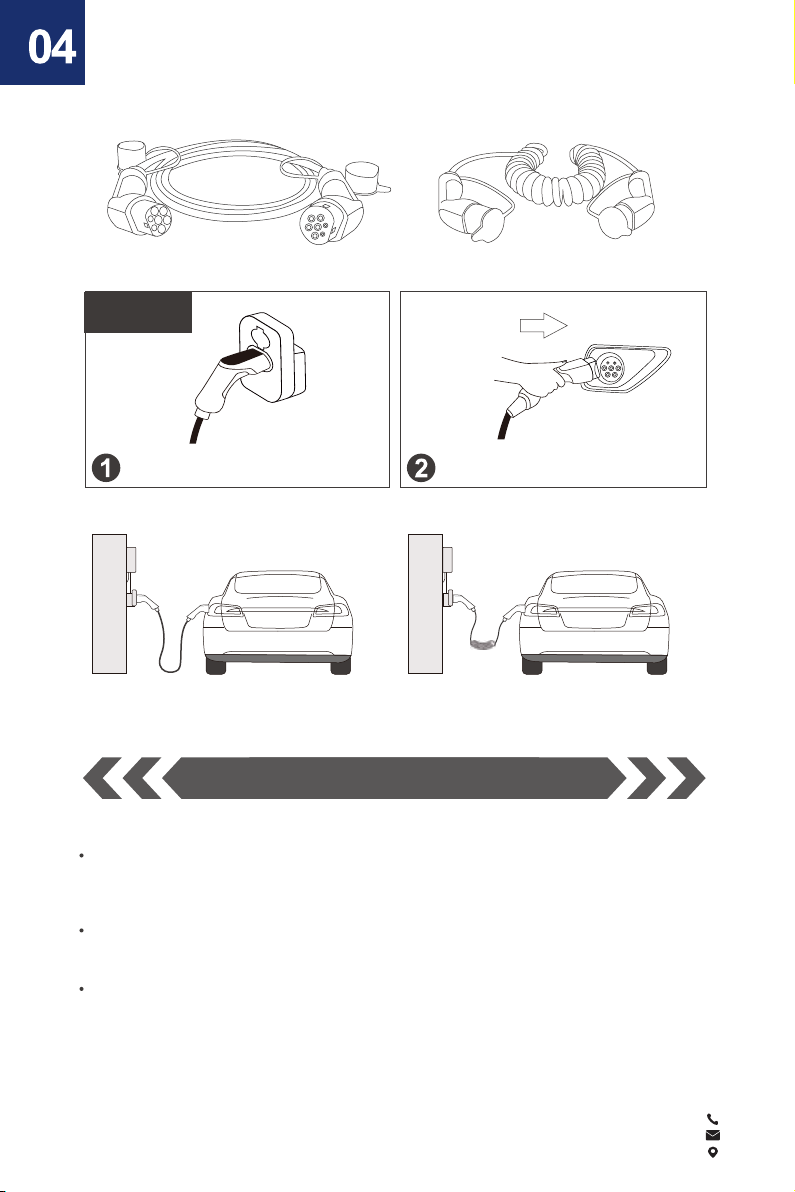 04

1

2