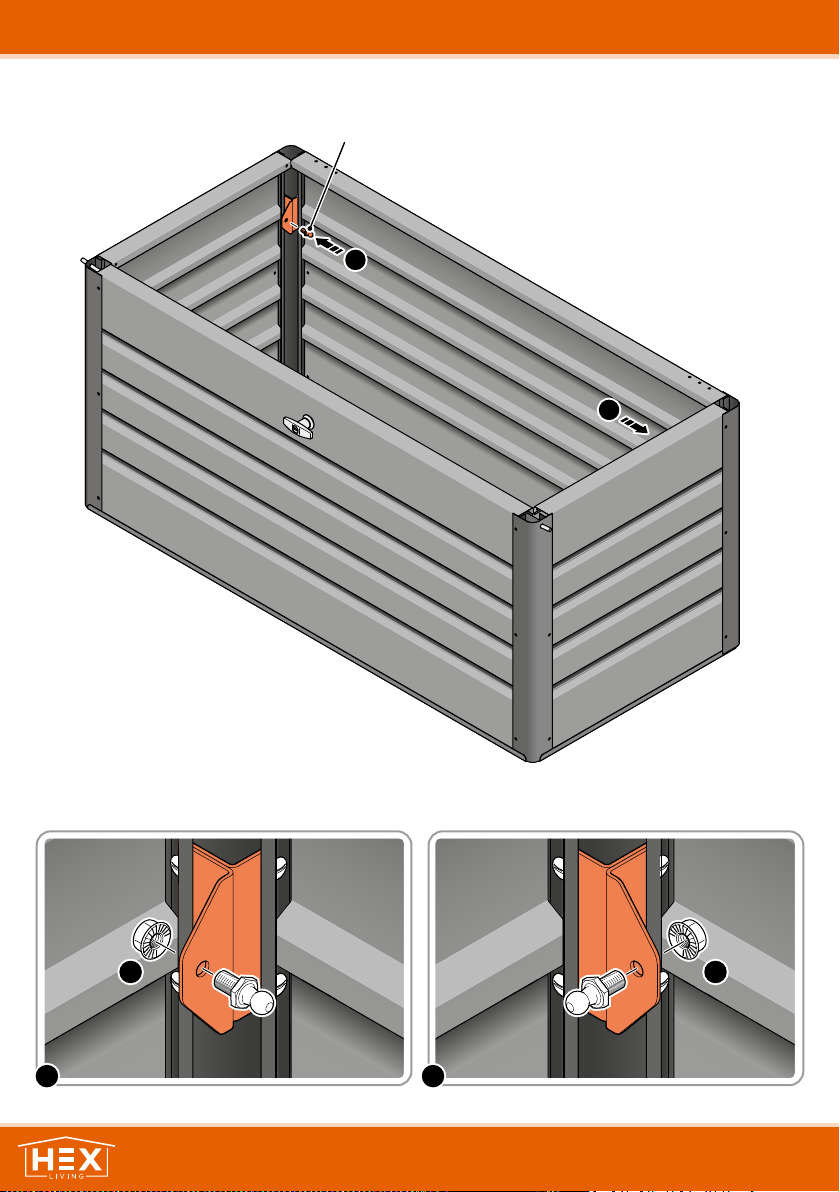 HEX
LIVING