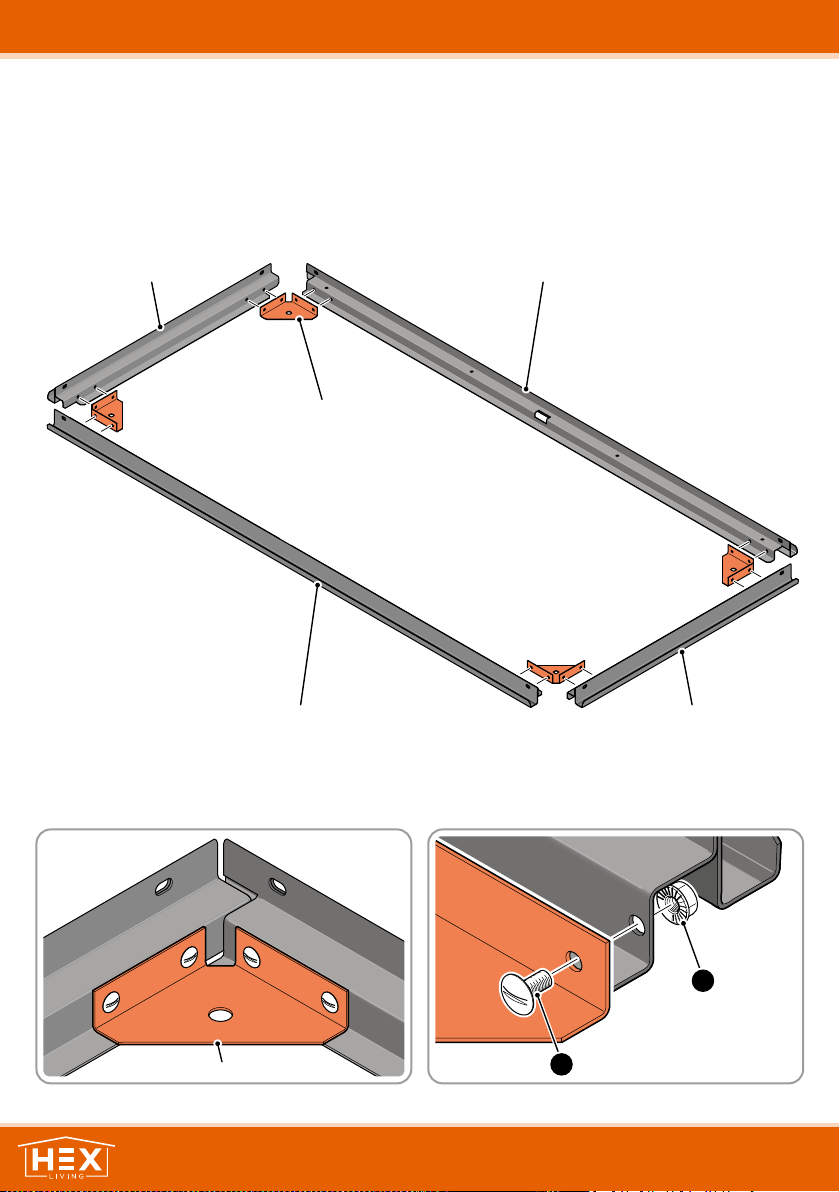 HEX
LIVING