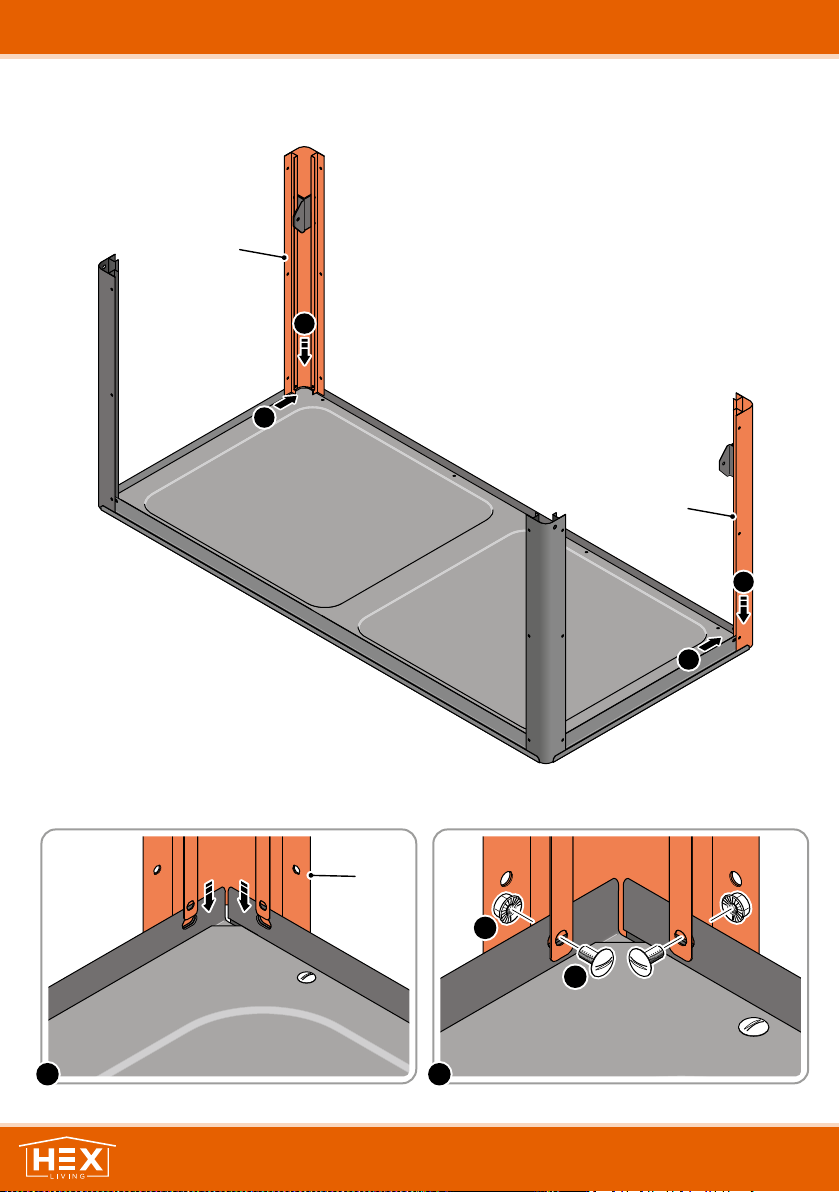 HEX
LIVING