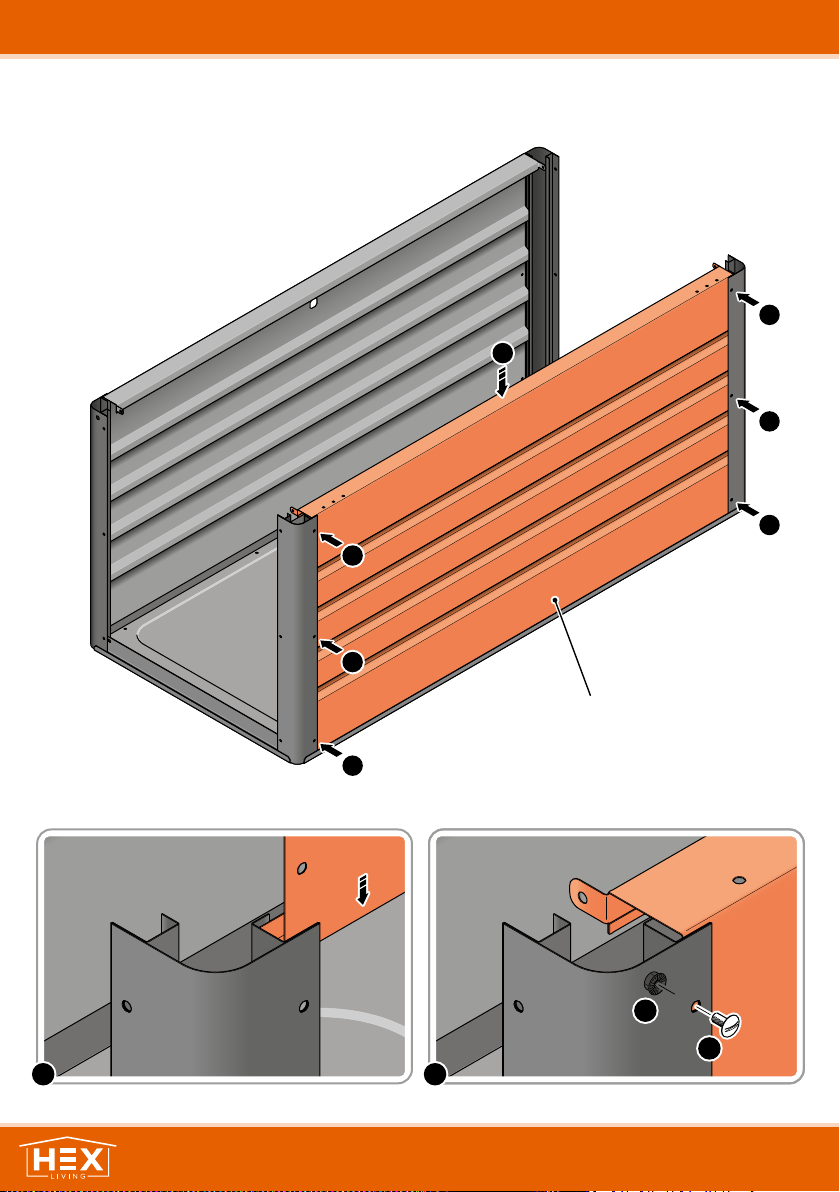 HEX
LIVING