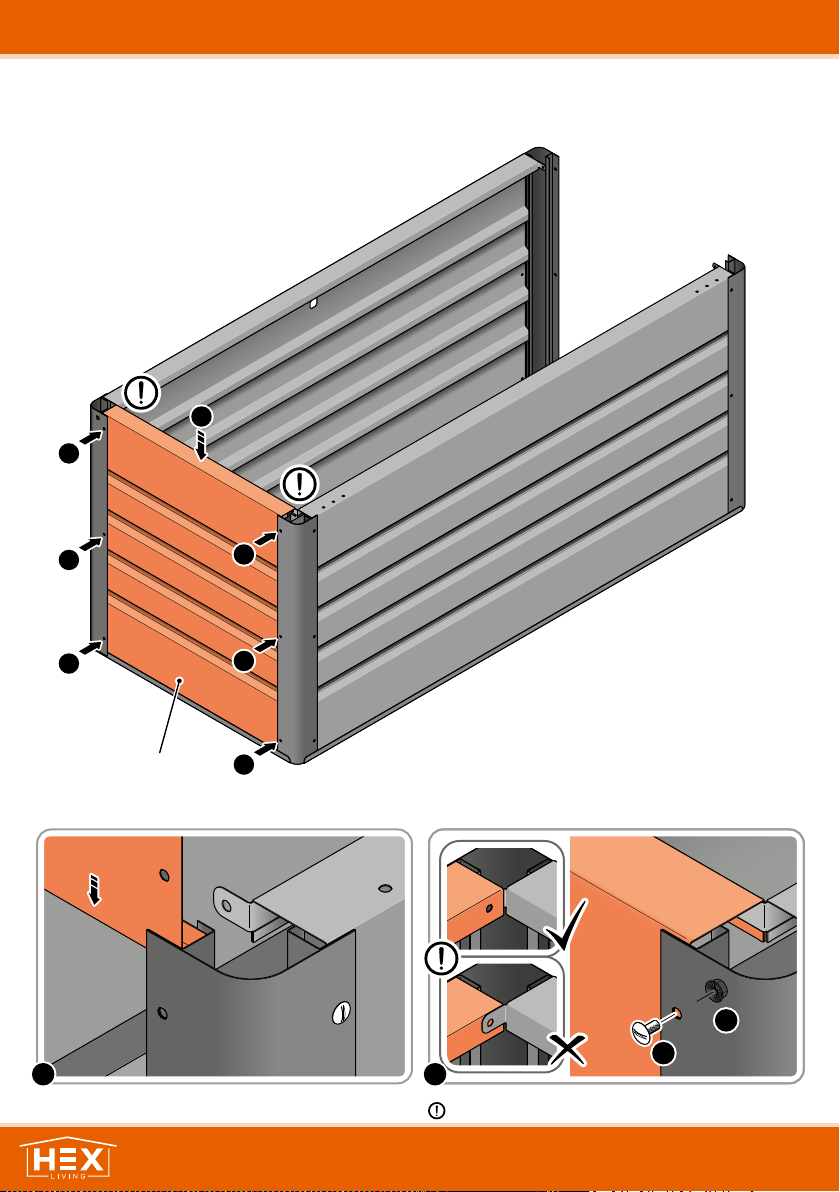 HEX
LIVING