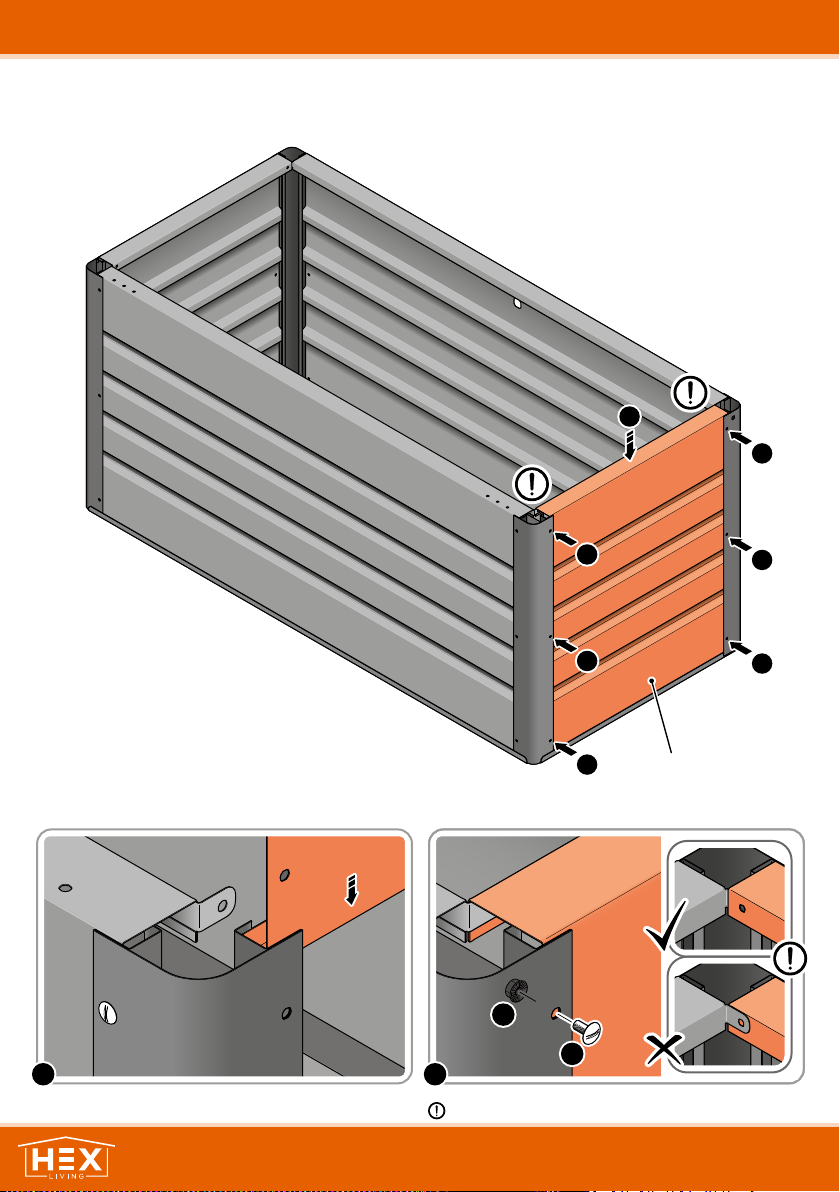 HEX
LIVING