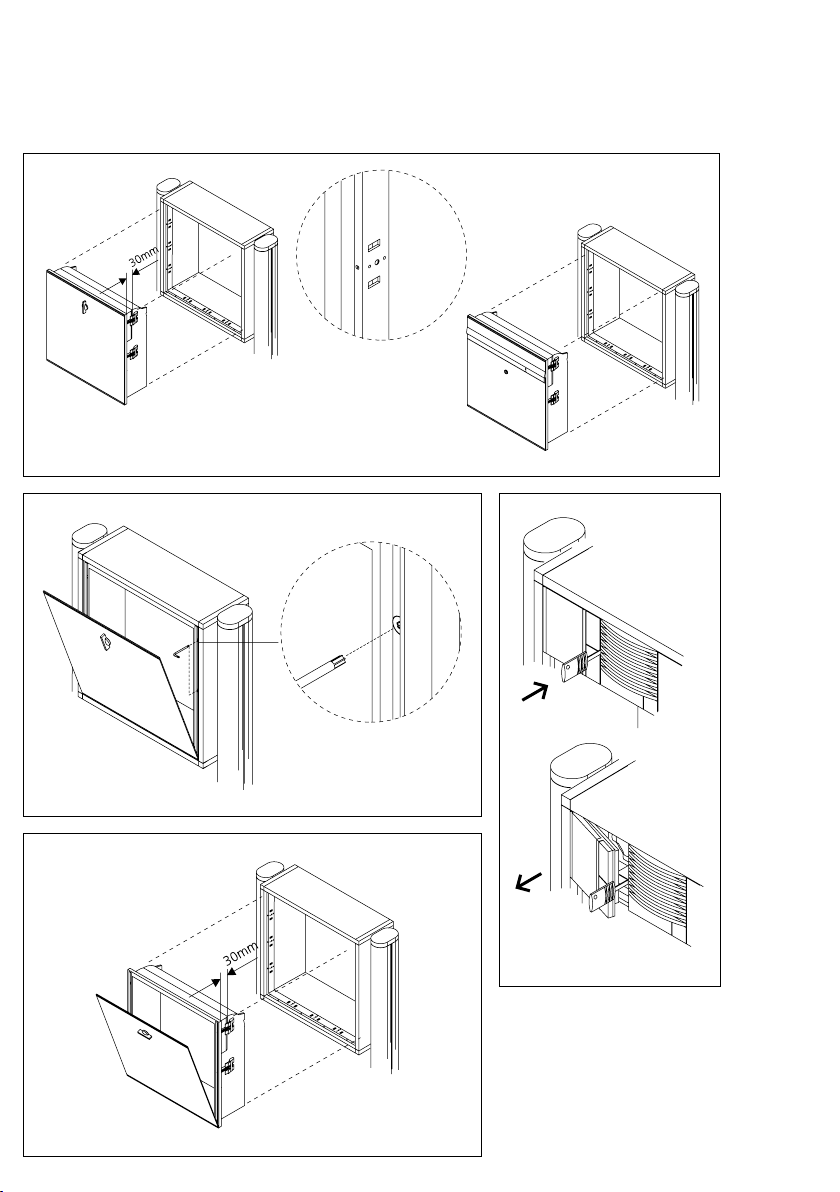 30mm

30mm