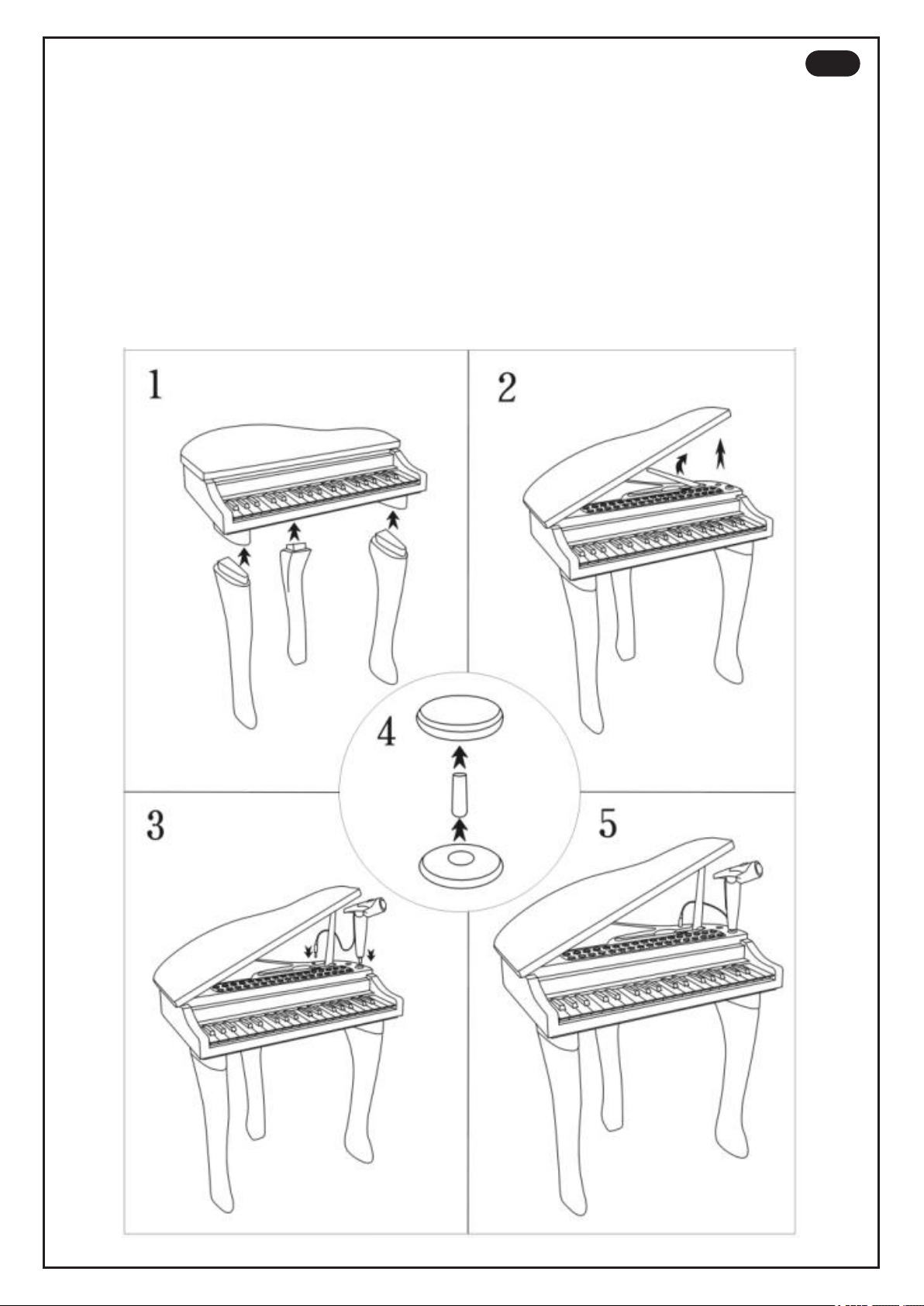 1

2

4

3

5