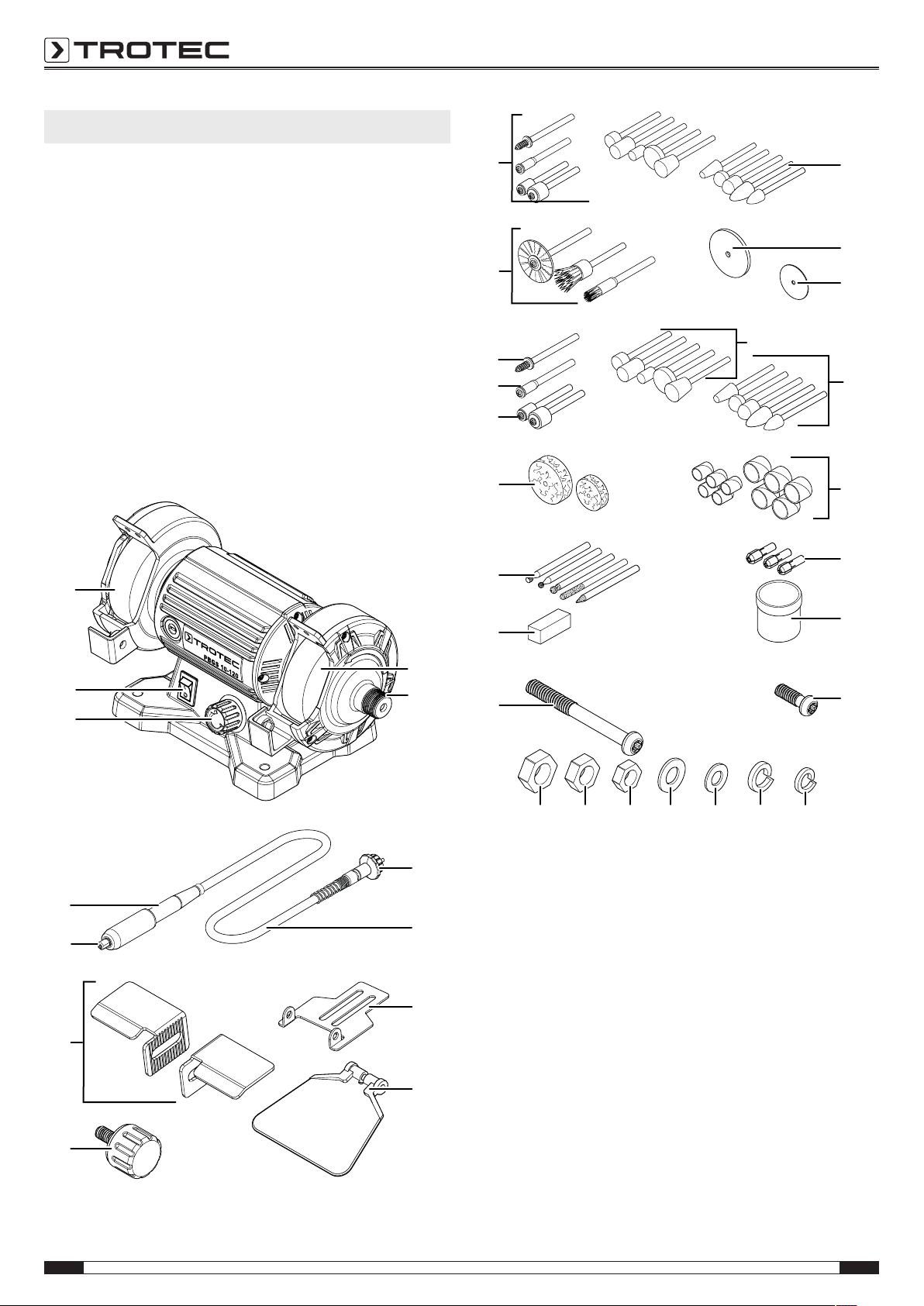 TROTEC

TROTEC
PBGS 10-120