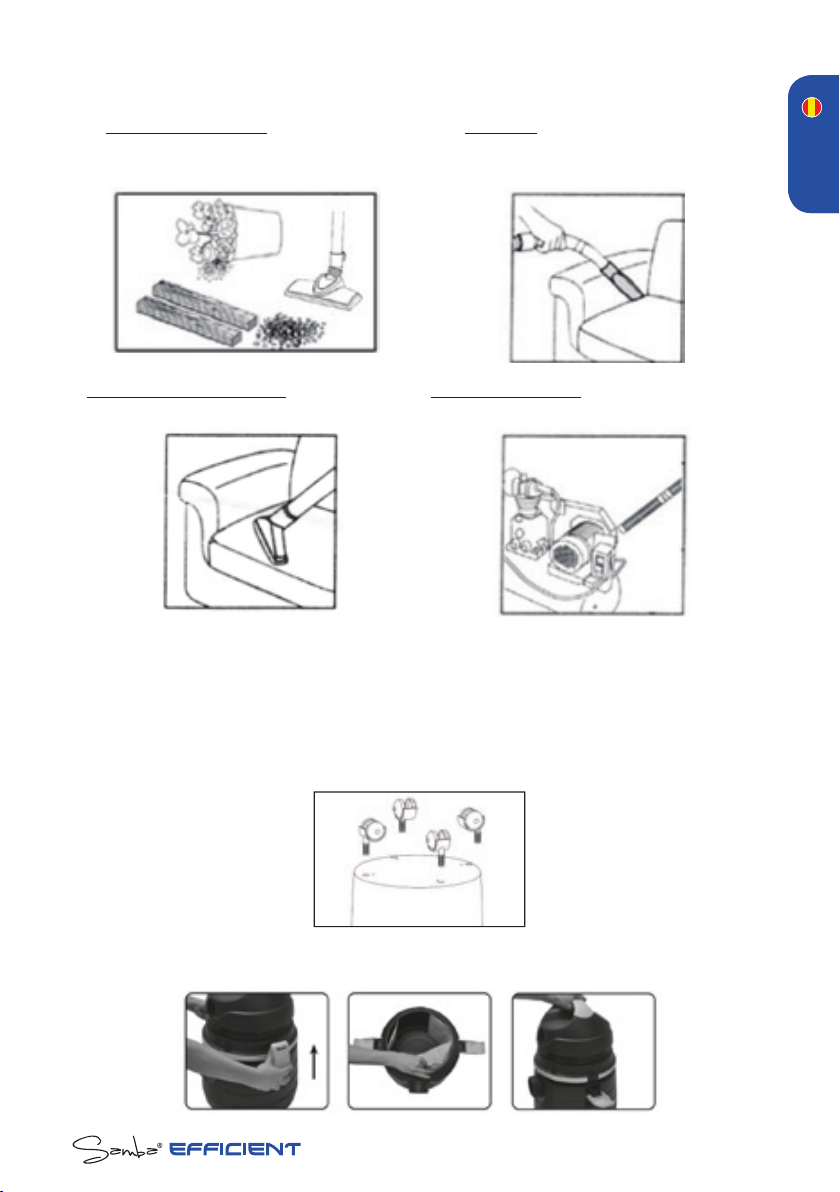 Samba® EFFICIENT