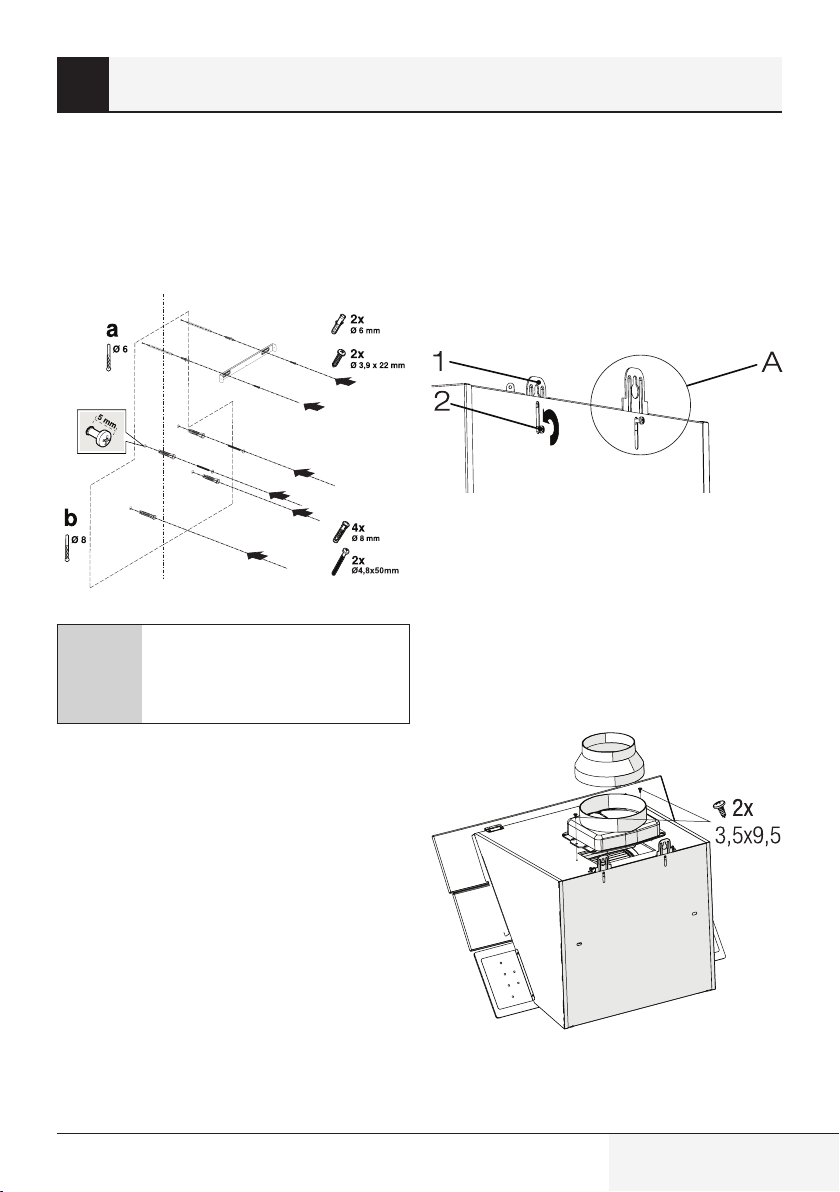 a
Ø 6
2x
Ø 6 mm
2x
Ø 3,9 x 22 mm
5 mm
b
Ø 8
4x
Ø 8 mm
2x
Ø4,8x50mm

1
2
A

2x
3,5x9,5