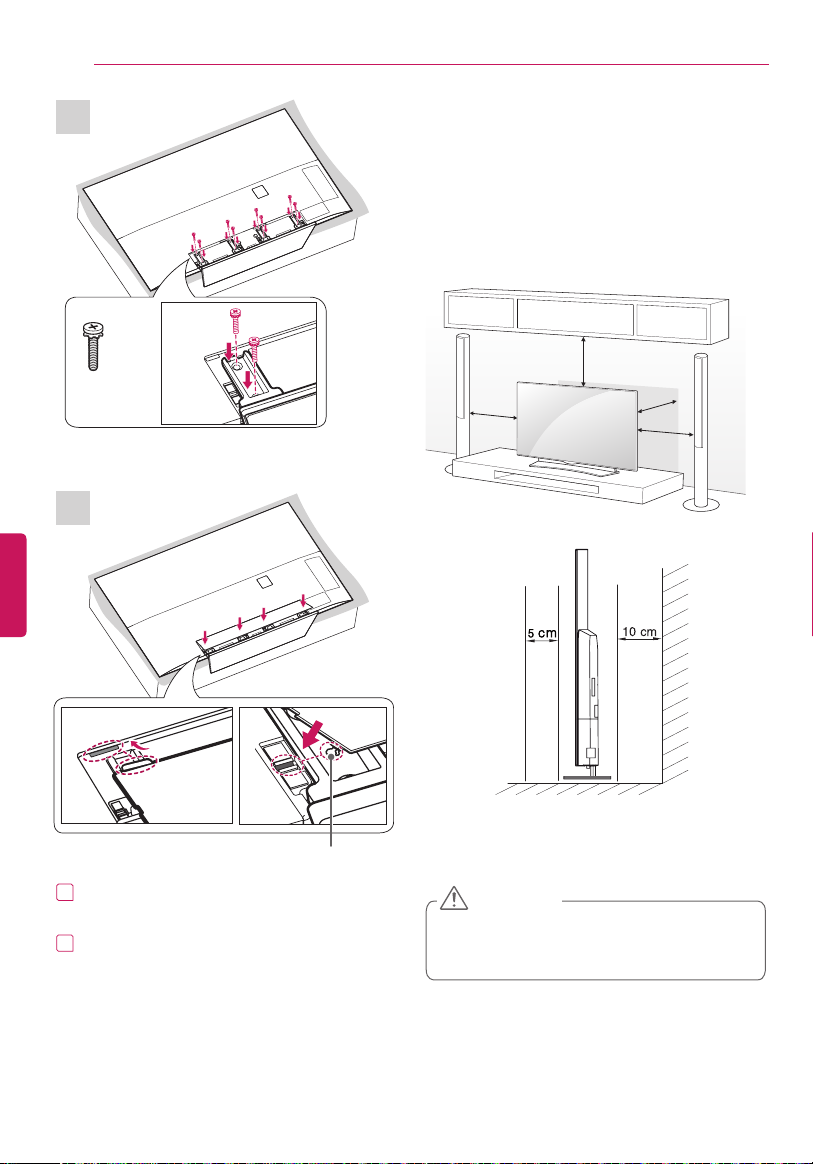 5 cm

10 cm