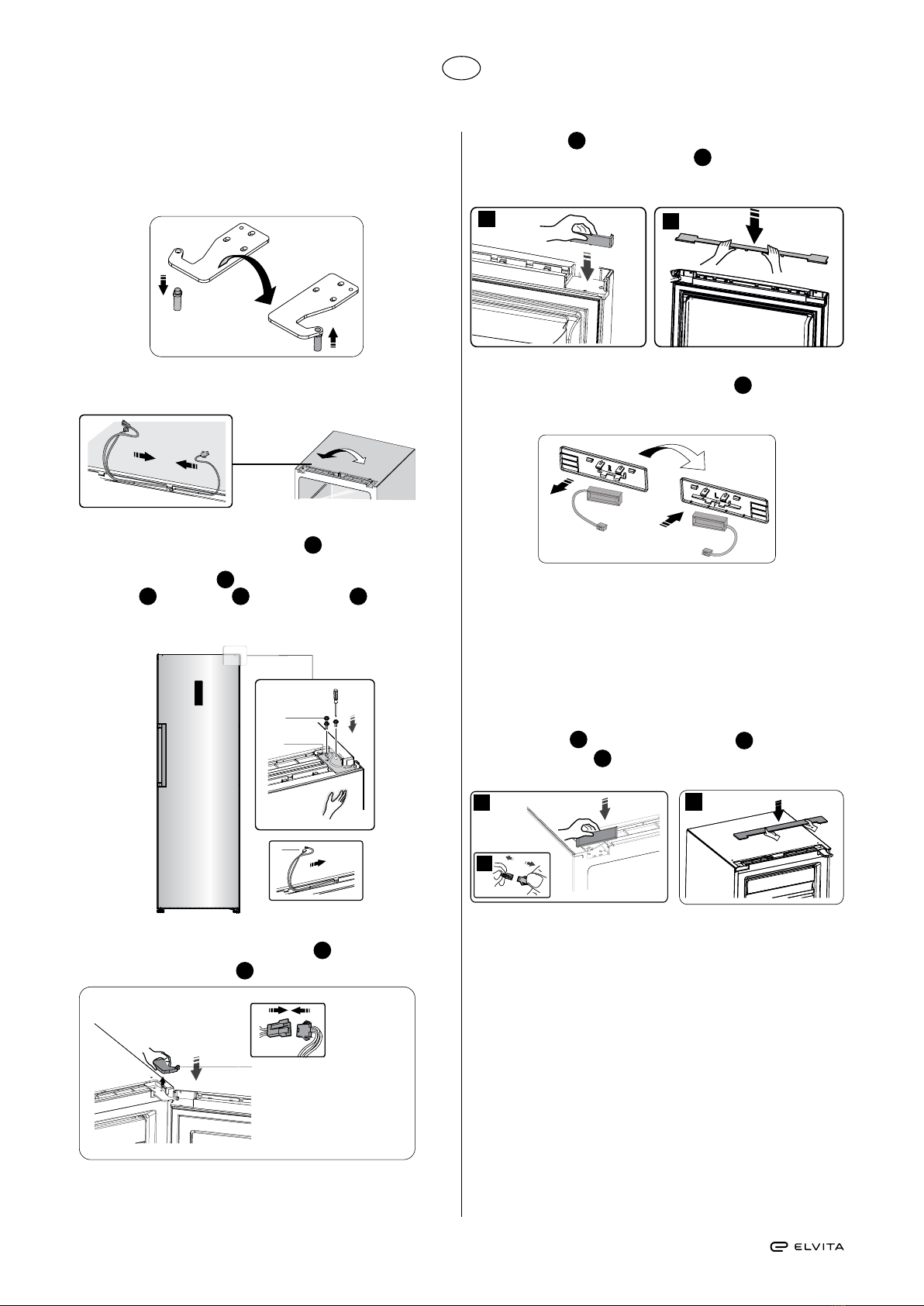 ELVITA