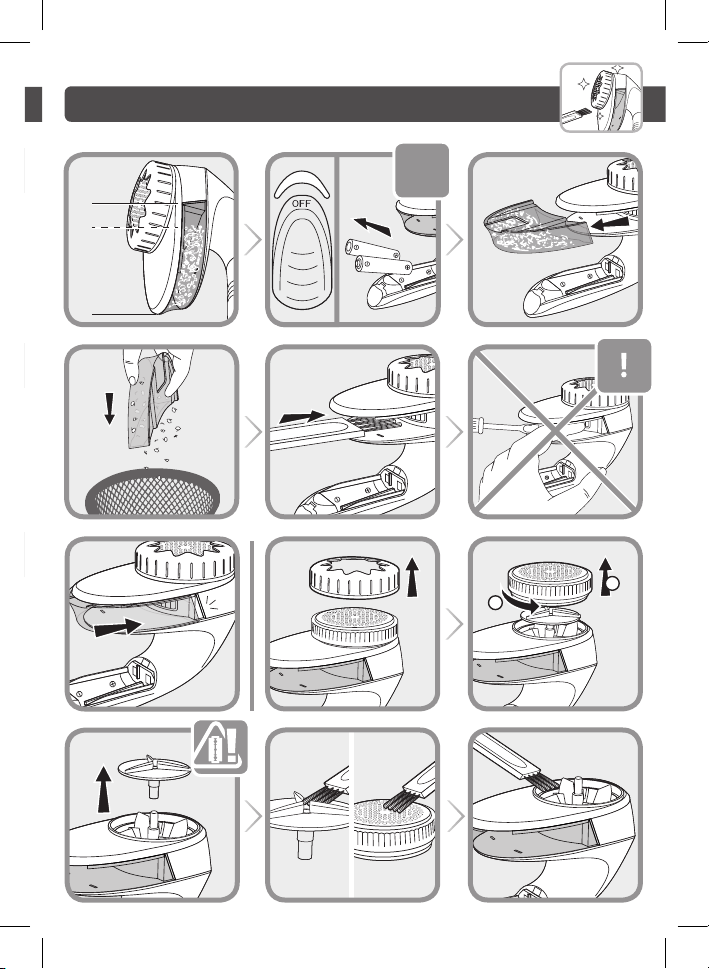 OFF

!