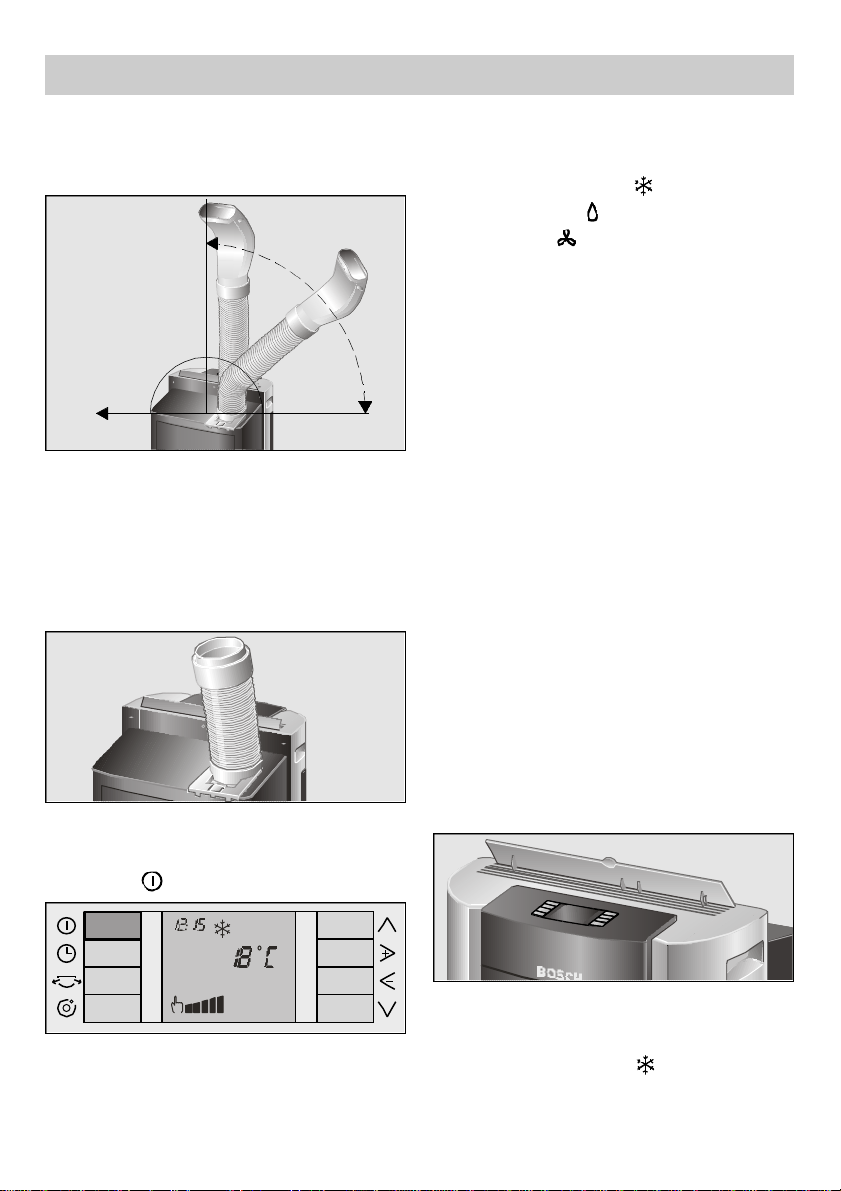 12:15

18°C

BOSCH