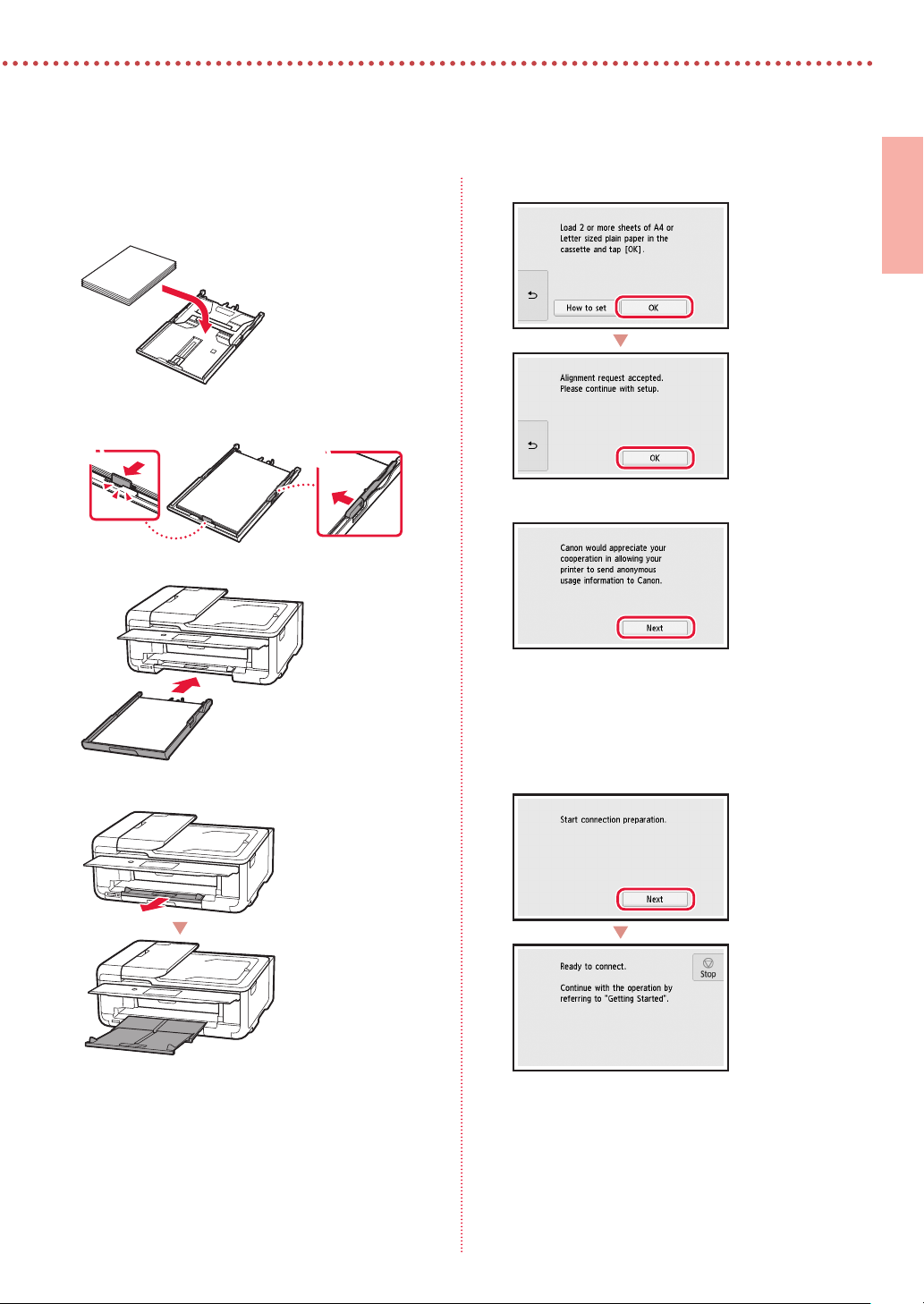 Load 2 or more sheets of A4 or Letter sized plain paper in the cassette and tap [OK].

How to set

OK

Alignment request accepted. Please continue with setup.

OK

Canon would appreciate your cooperation in allowing your printer to send anonymous usage information to Canon.

Next

Start connection preparation.

Next

Ready to connect.

Continue with the operation by referring to "Getting Started".

Stop