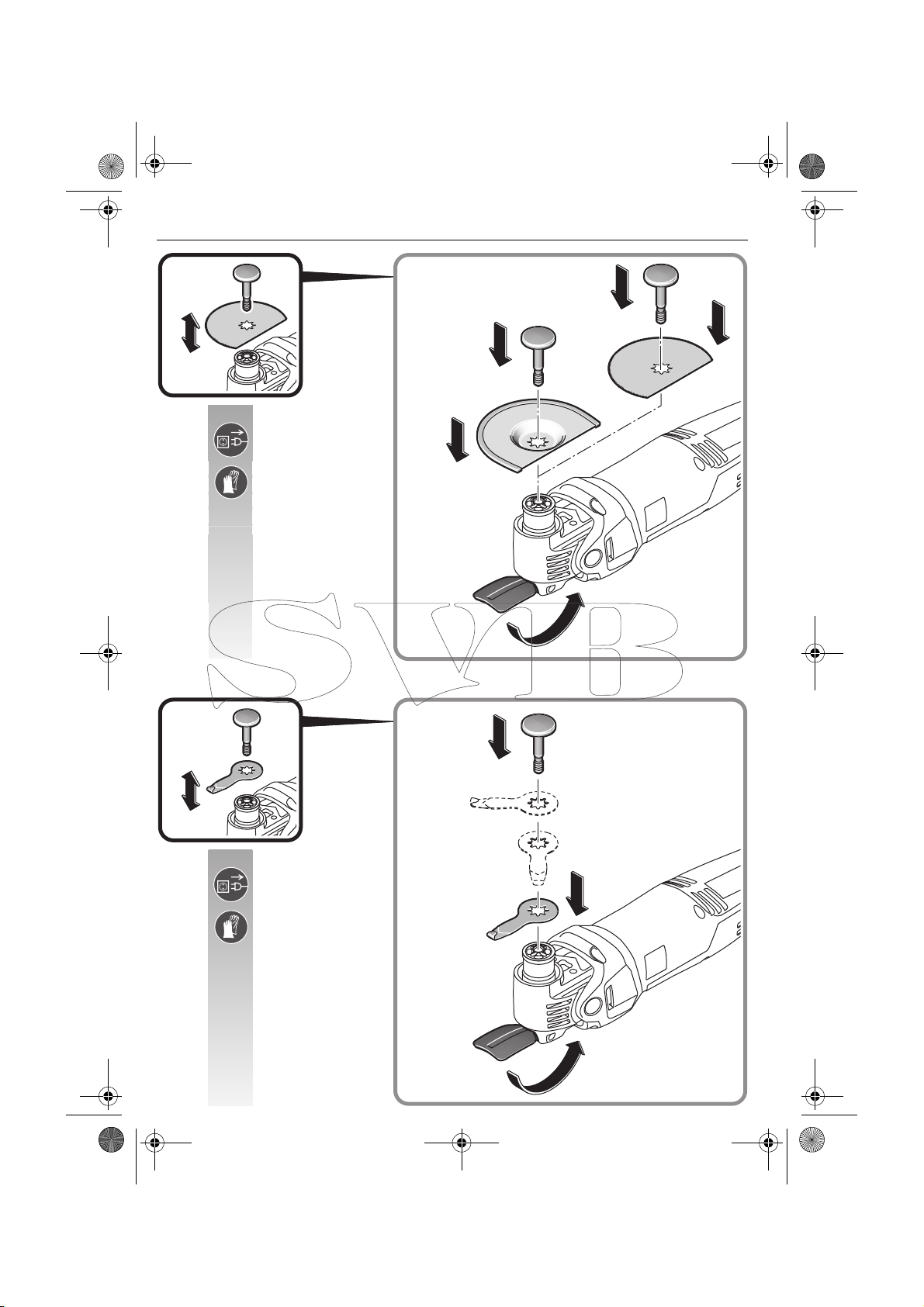 SVB