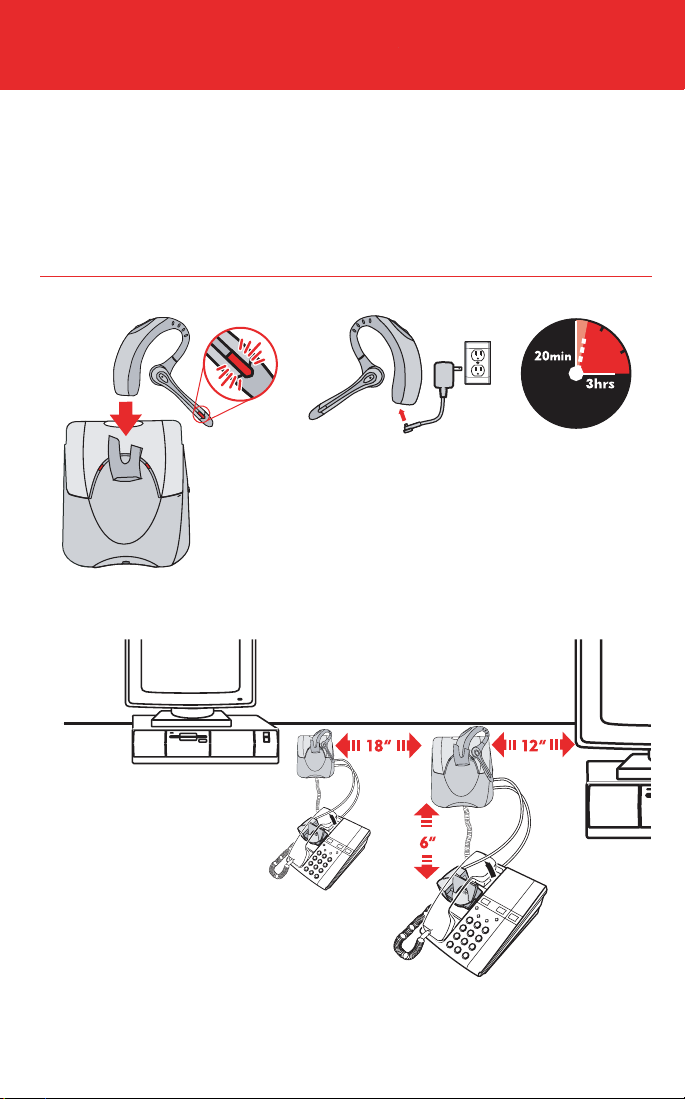 20min
3hrs

18″
12″
6″