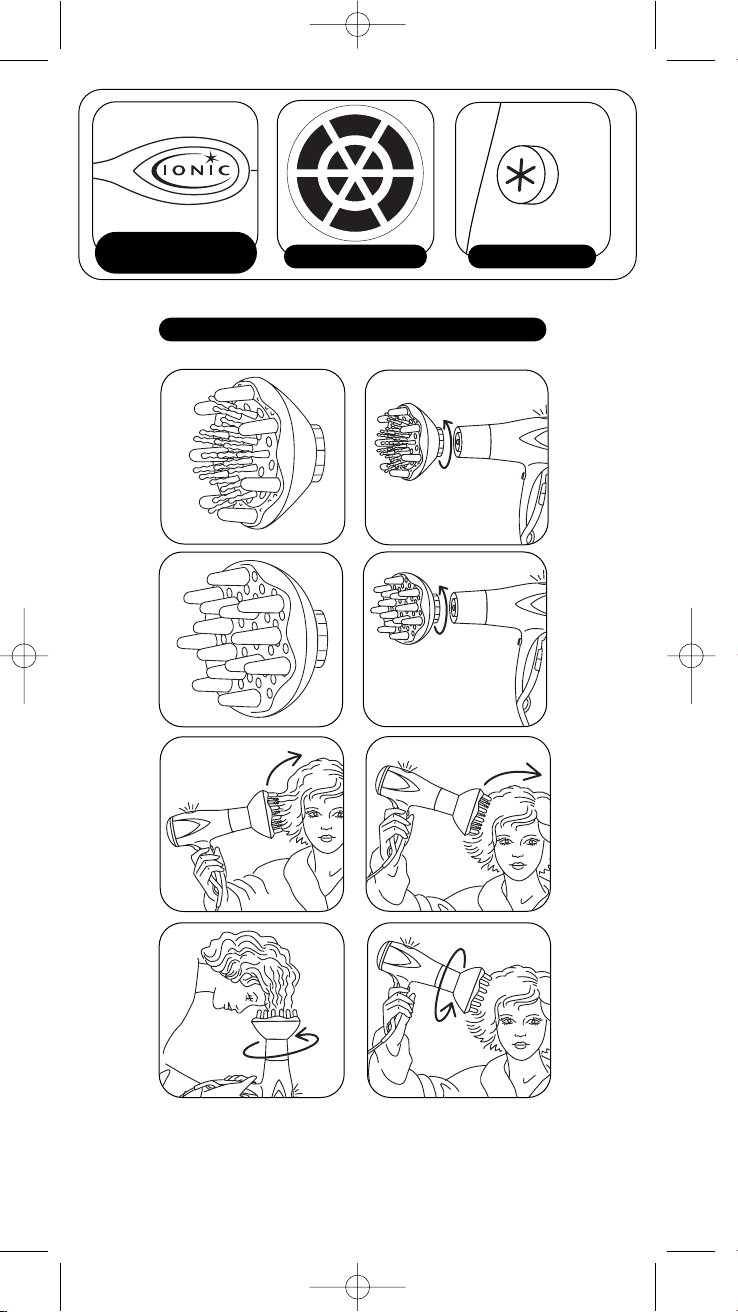 IONIC