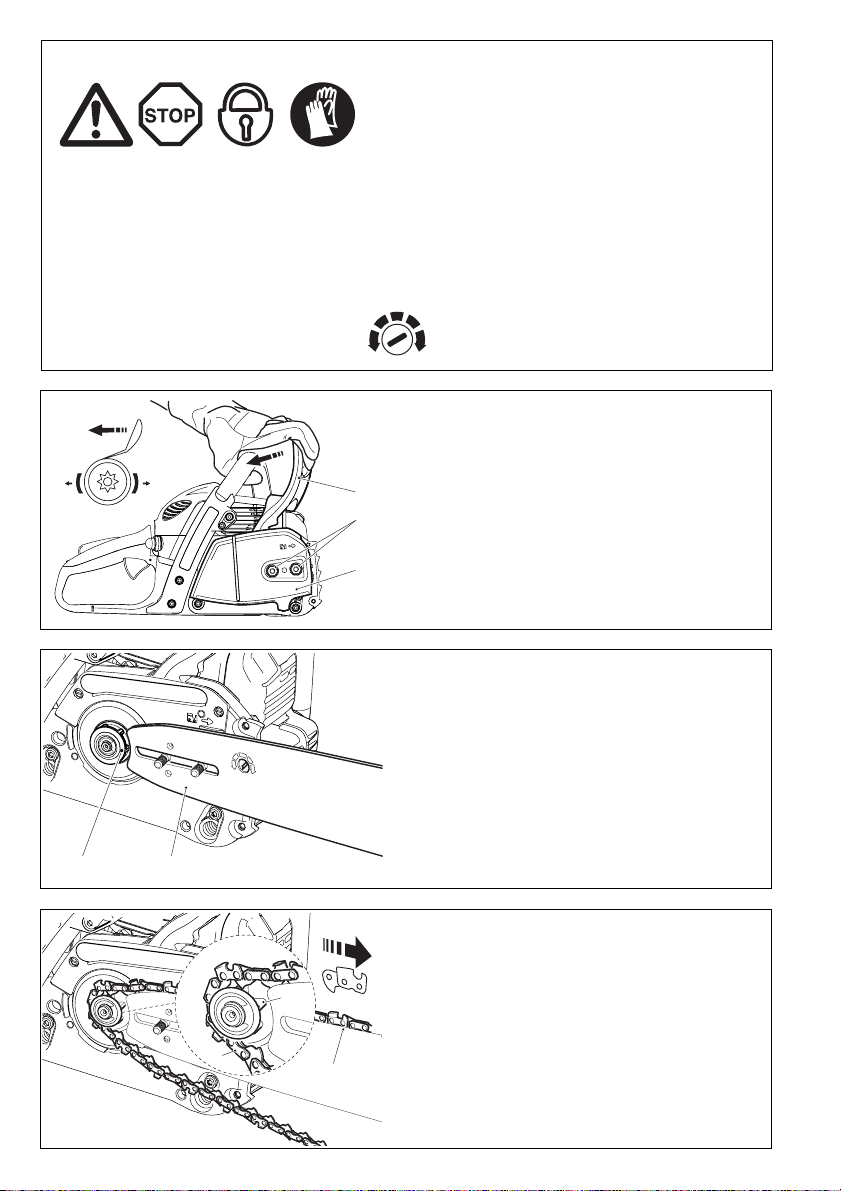 STOP