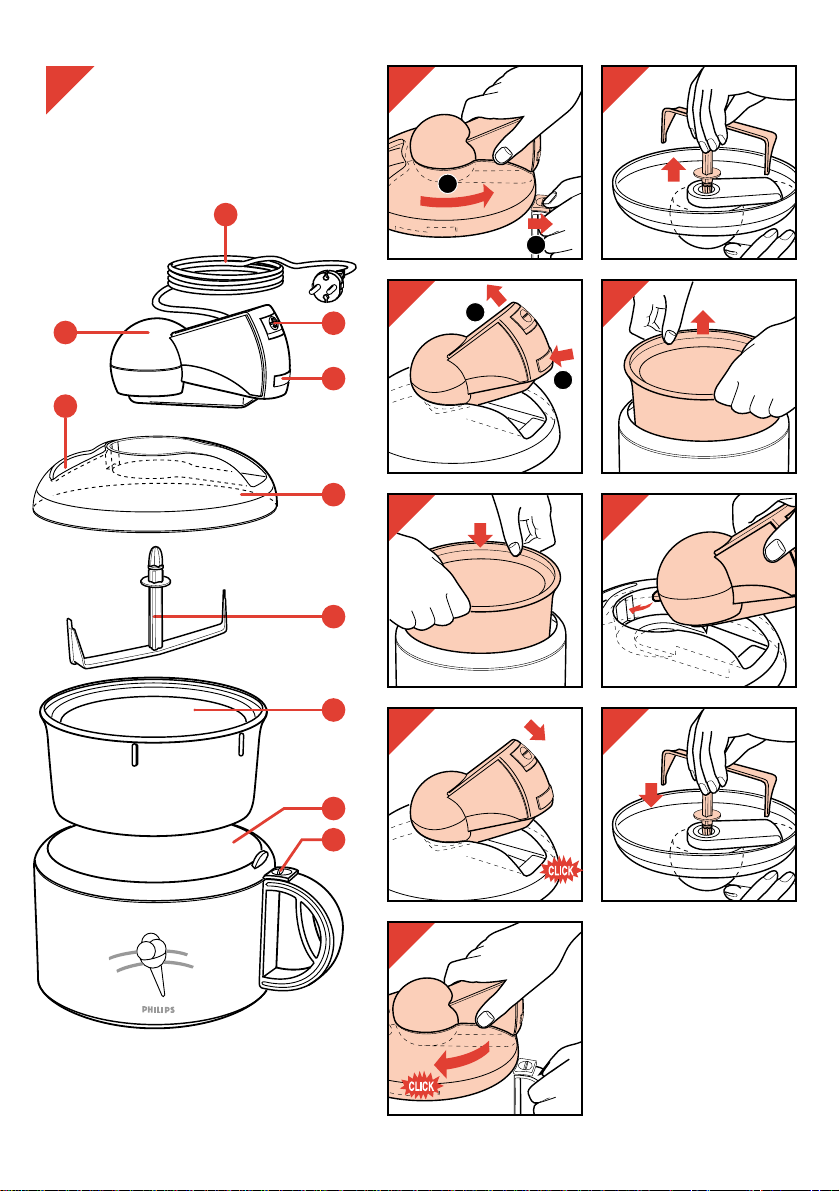 PHILIPS

CLICK

CLICK