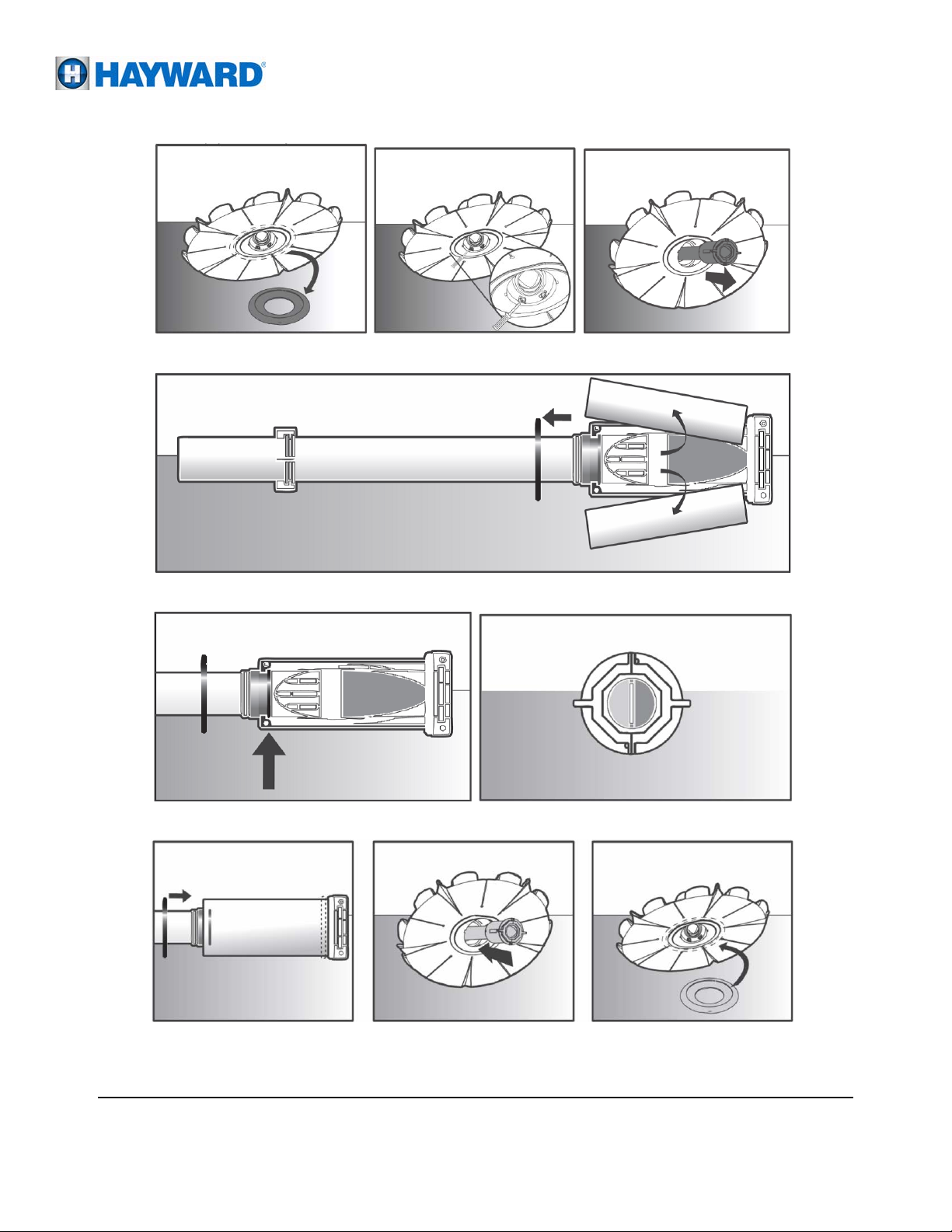 HAYWARD®