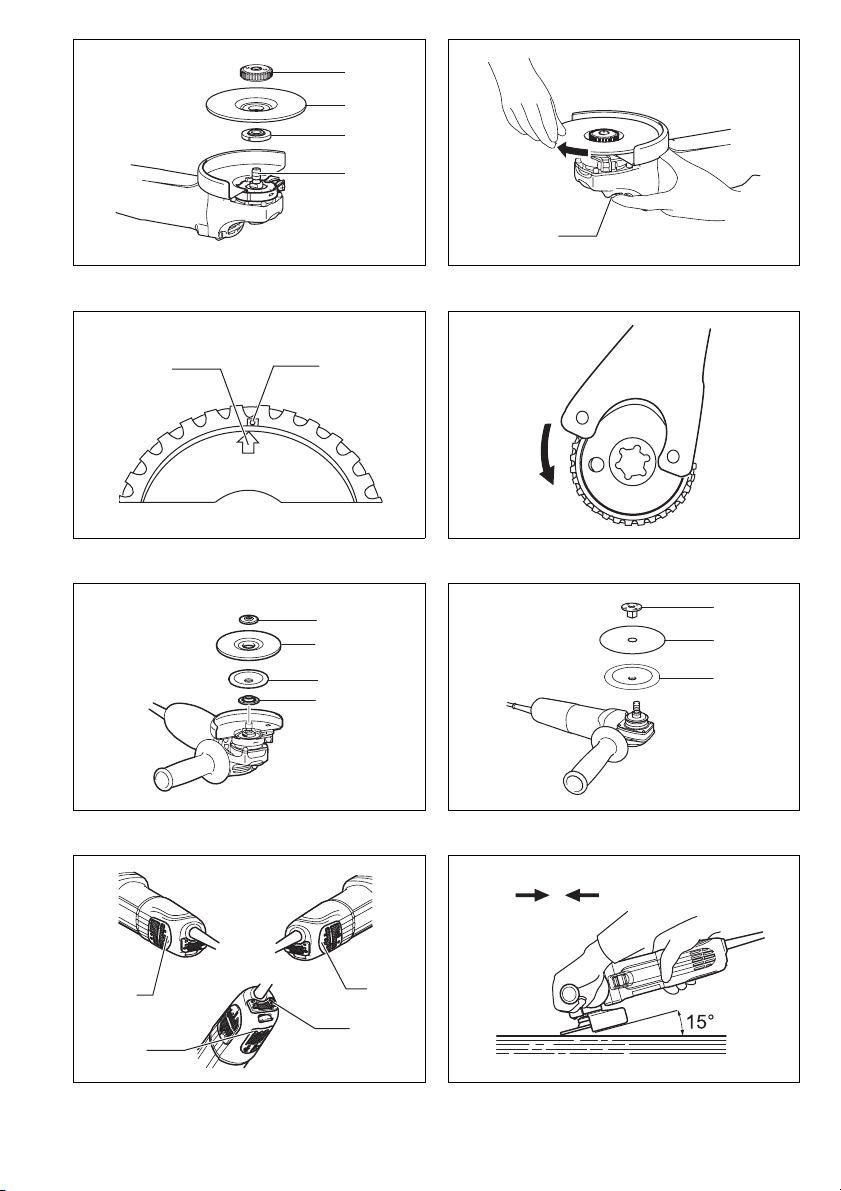 15°