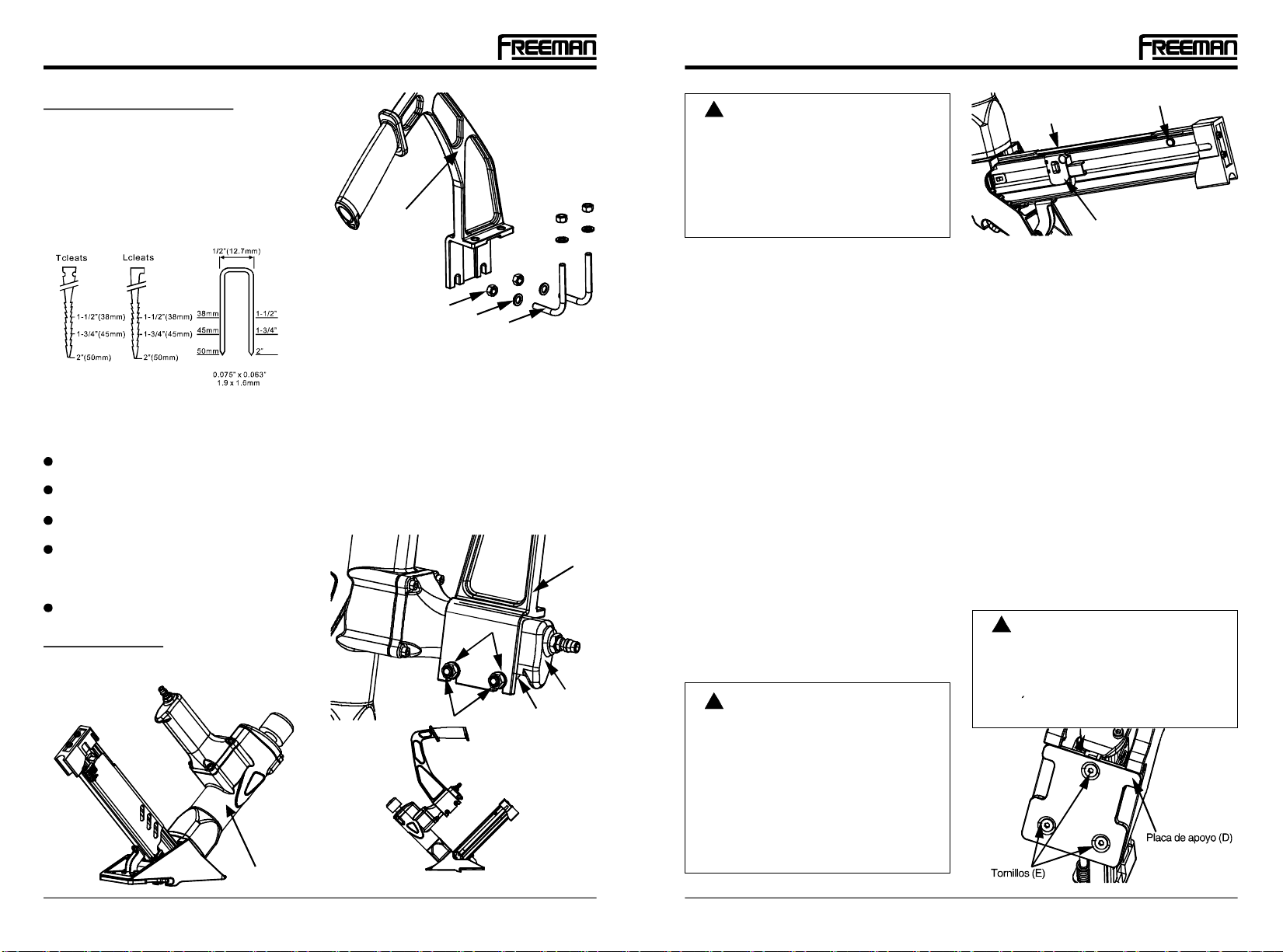 FREEMAN

Tcleats

Lcleats

1/2"(12.7mm)

1-1/2"(38mm)

1-3/4"(45mm)

2"(50mm)

1-1/2"(38mm)

1-3/4"(45mm)

2"(50mm)

38mm

45mm

50mm

1-1/2"

1-3/4"

2"

0.075" x 0.063"
1.9 x 1.6mm

FREEMAN

Placa de apoyo (D)

Tornillos (E)