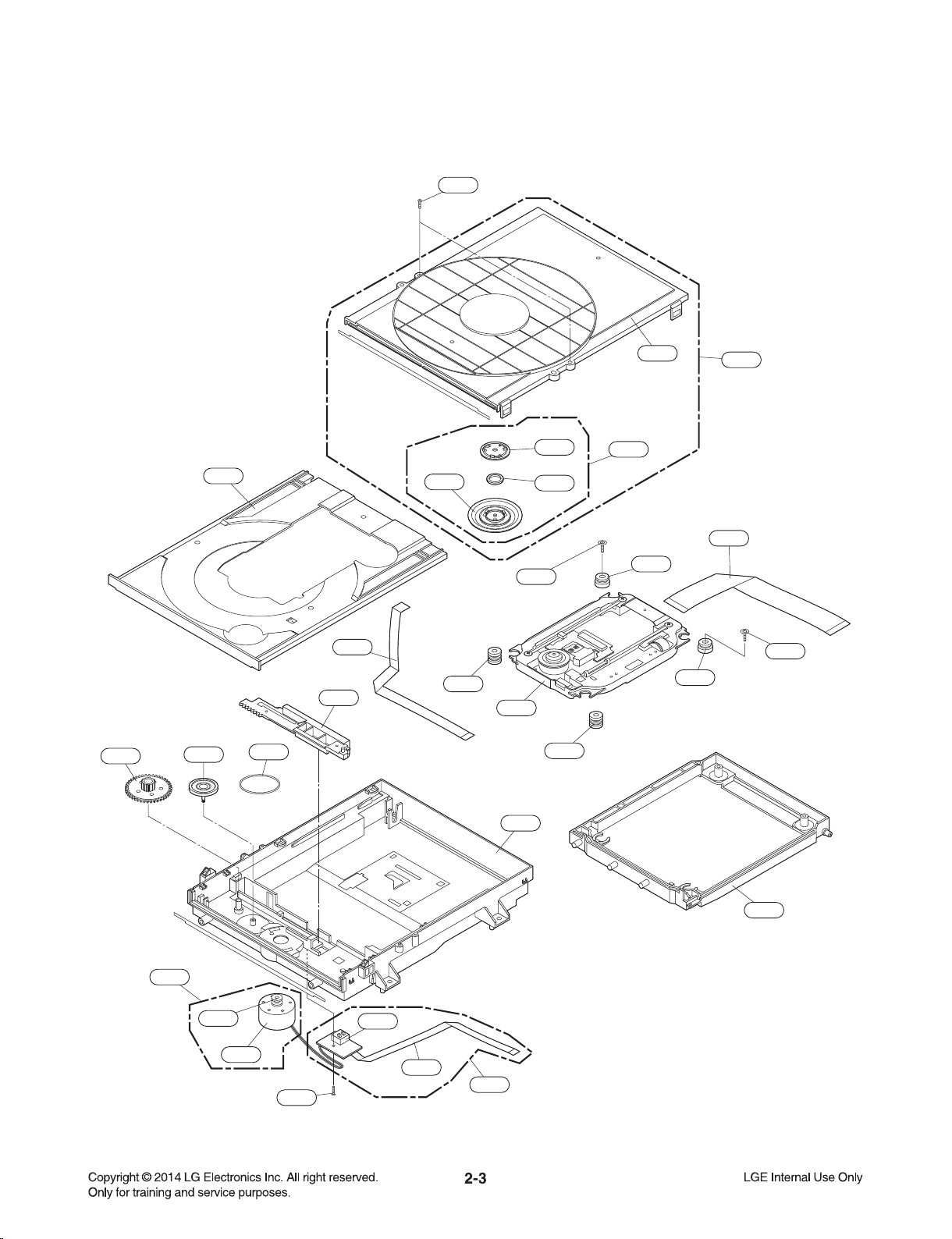 Copyright © 2014 LG Electronics Inc. All right reserved.
Only for training and service purposes.

2-3

LGE Internal Use Only