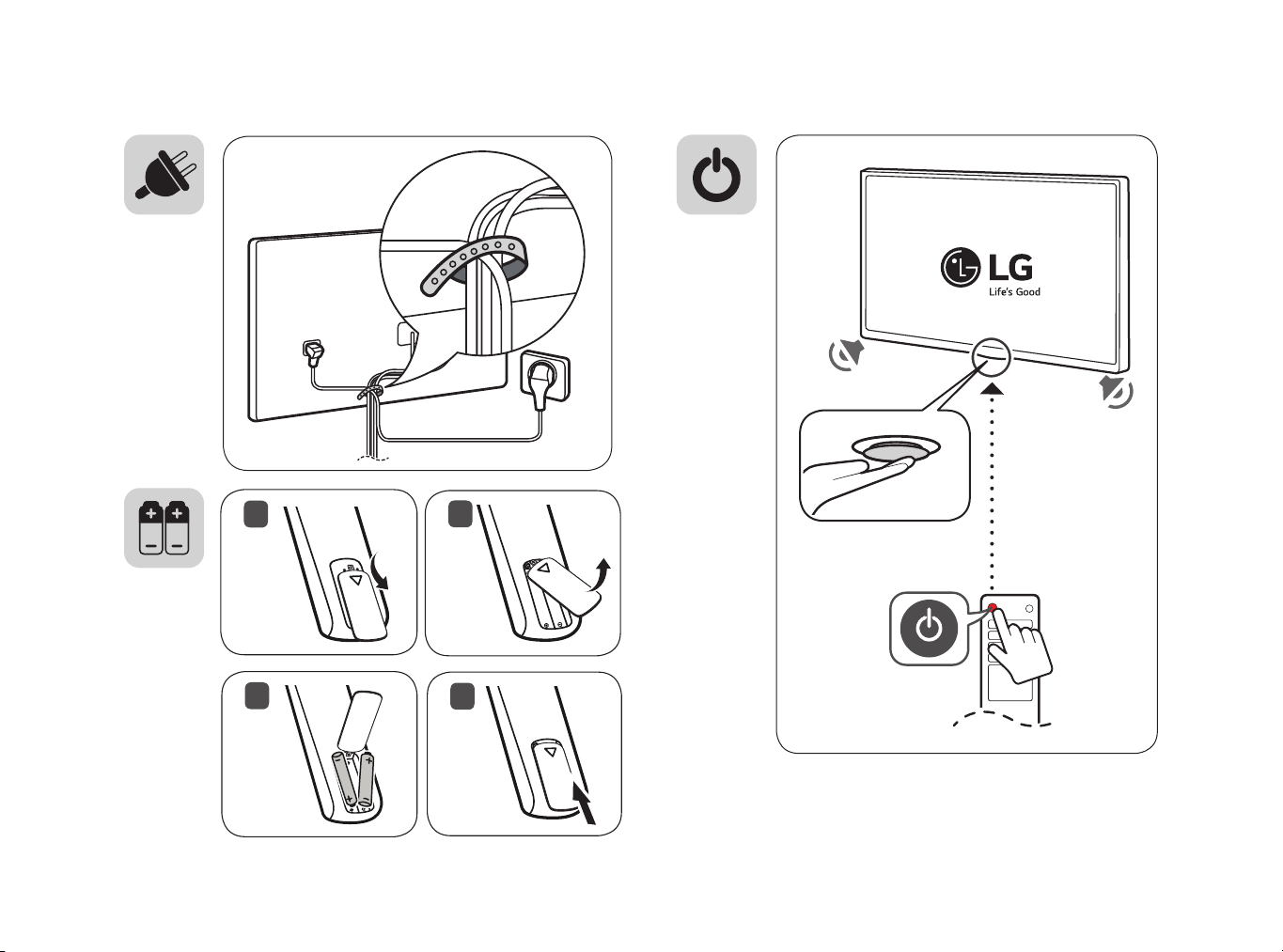 LG
Life's Good