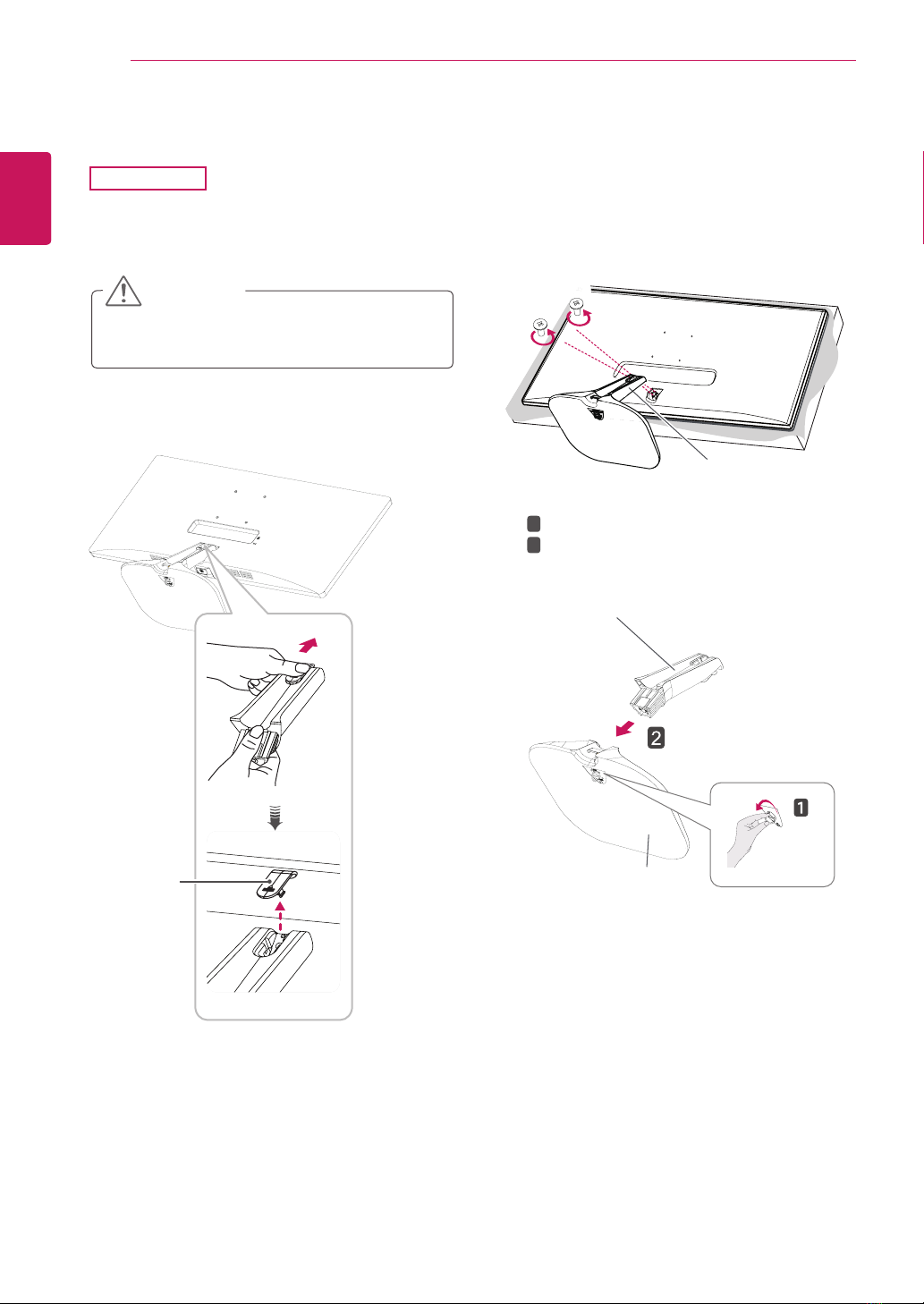 2

1