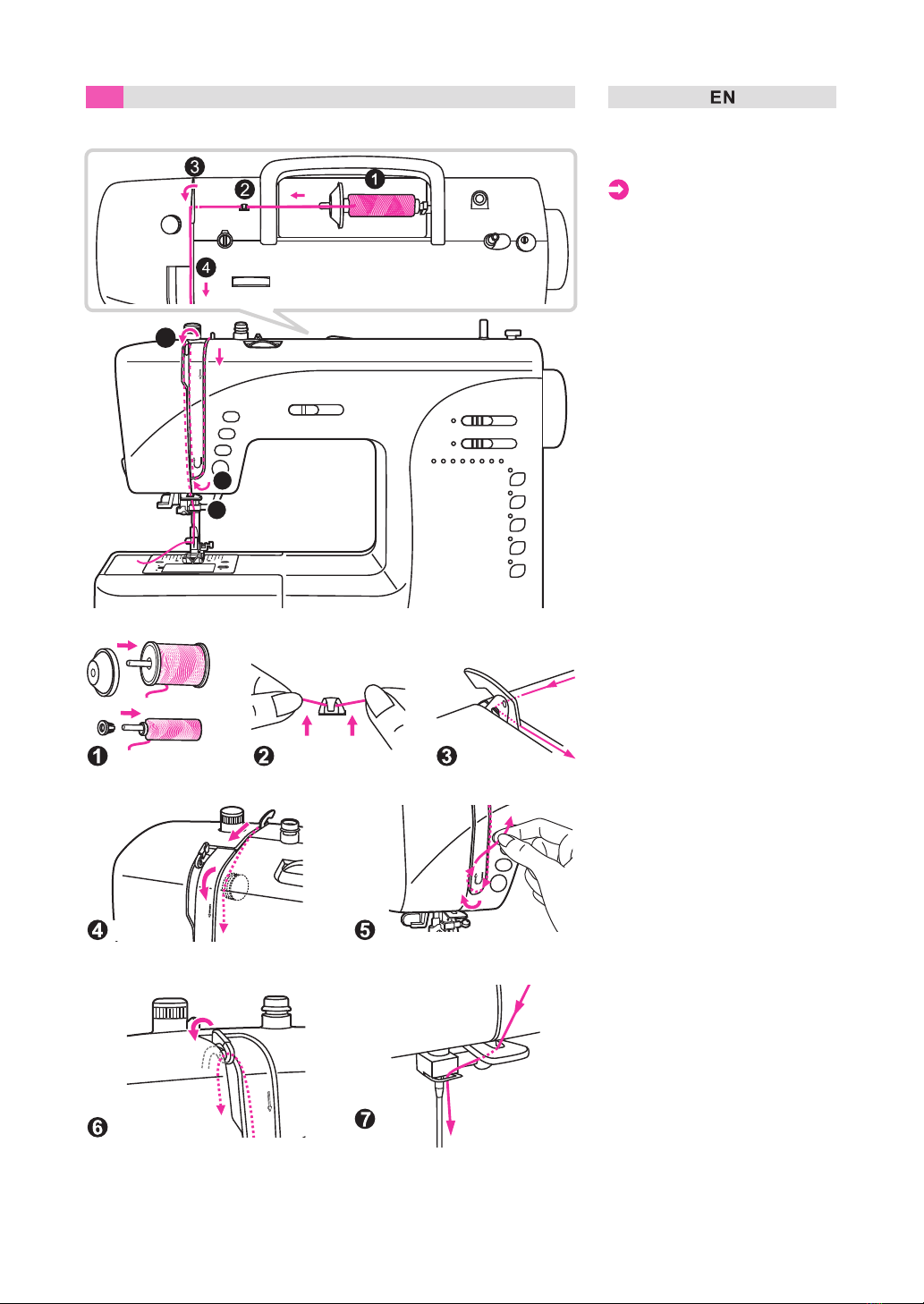 EN

3
2
1
4

1
2
3
4
5
6
7