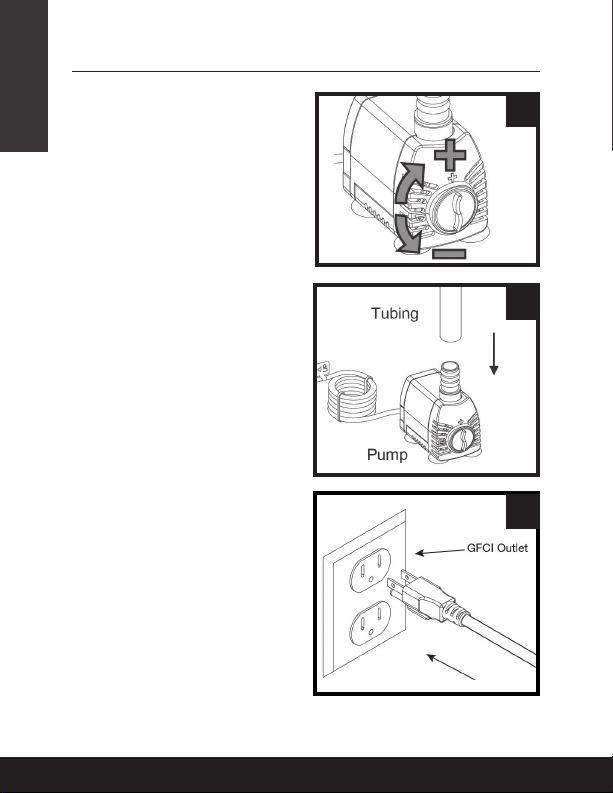 Tubing

Pump

GFCI Outlet