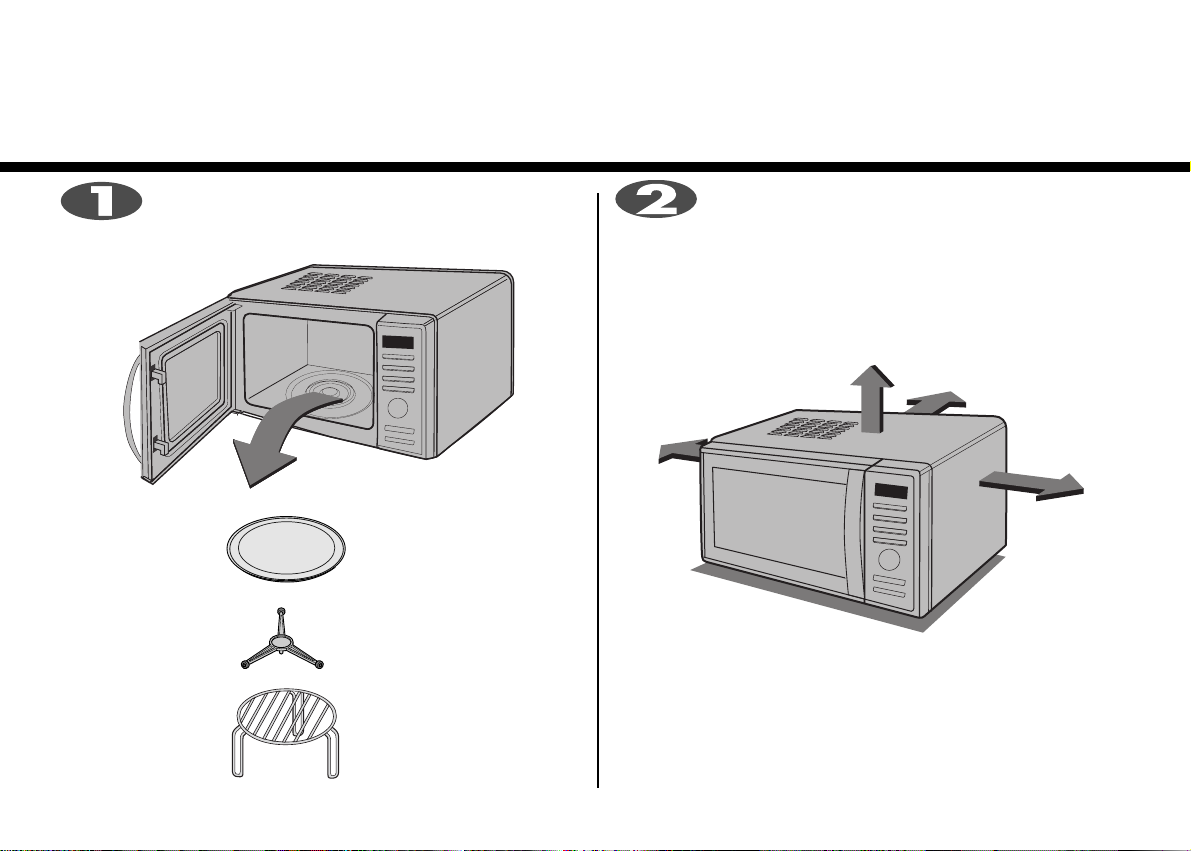 1

2