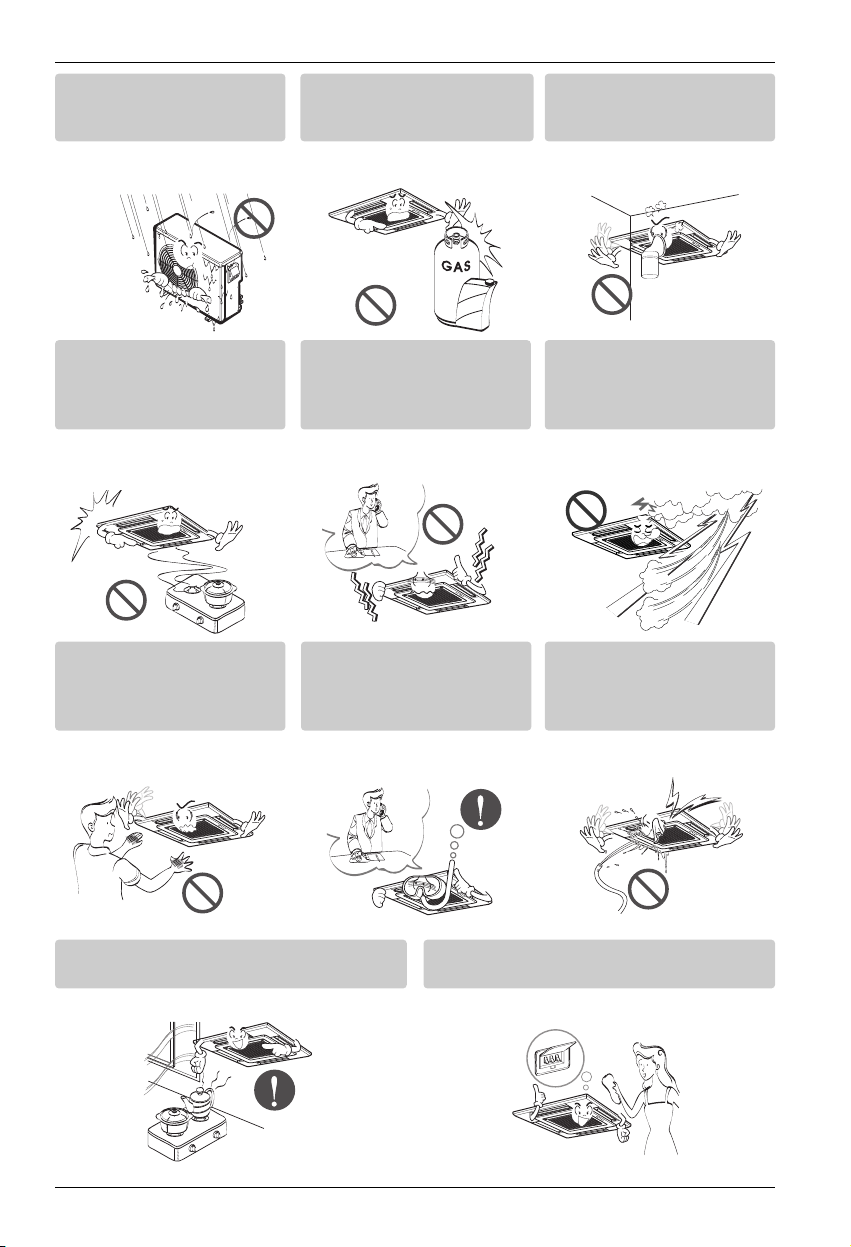 GAS