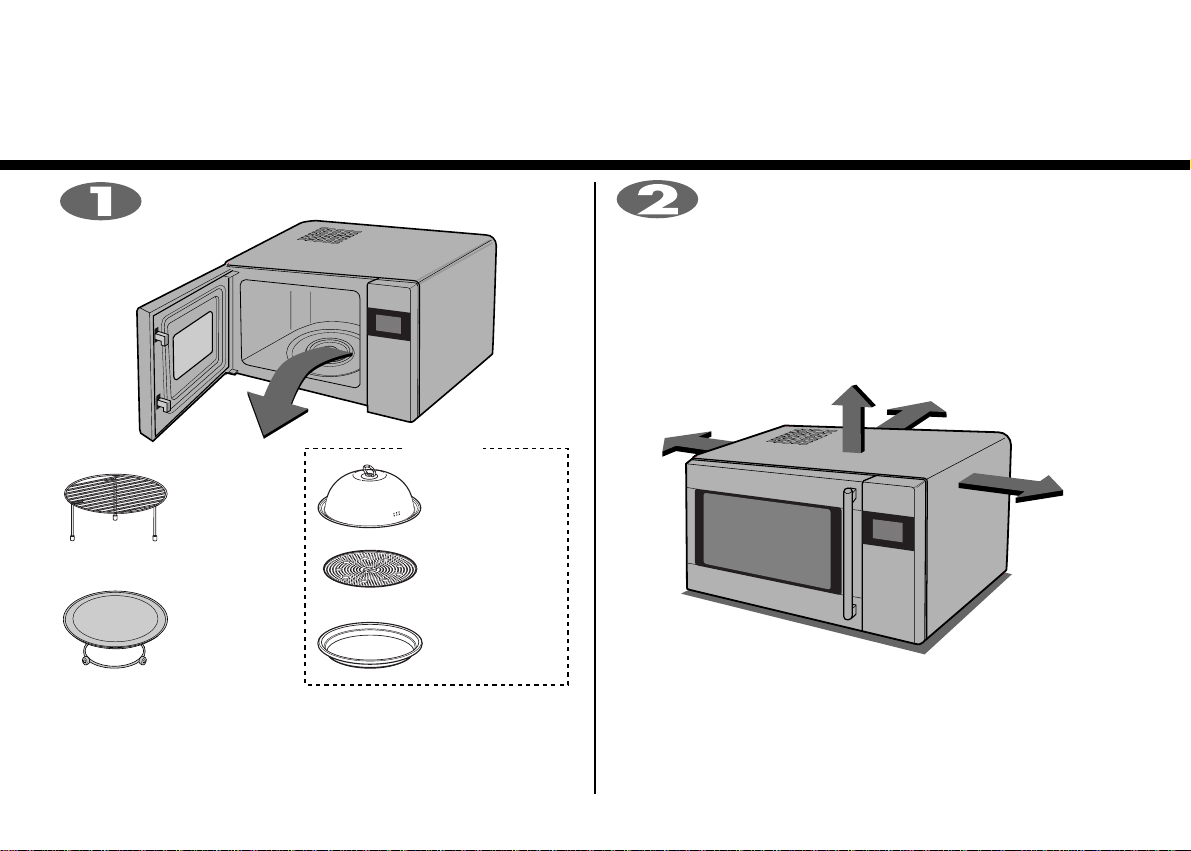 1

2