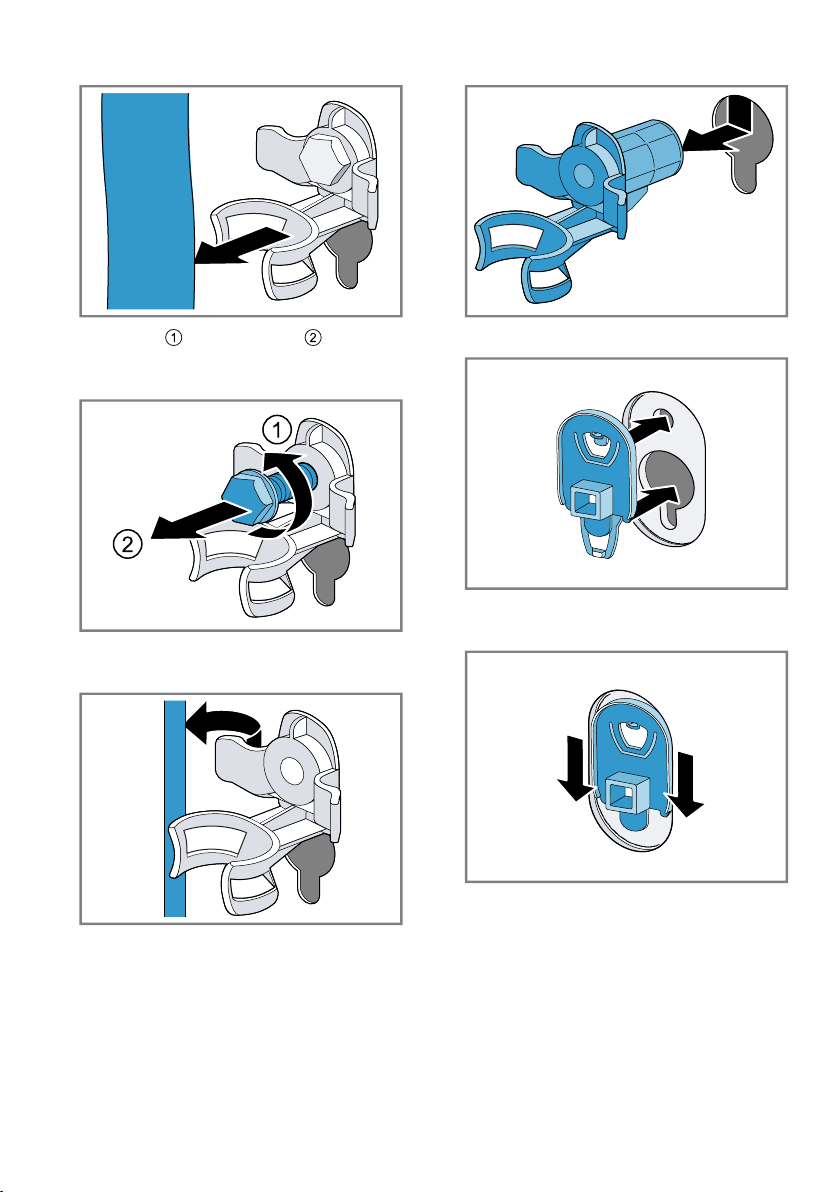 ① ②

①

②