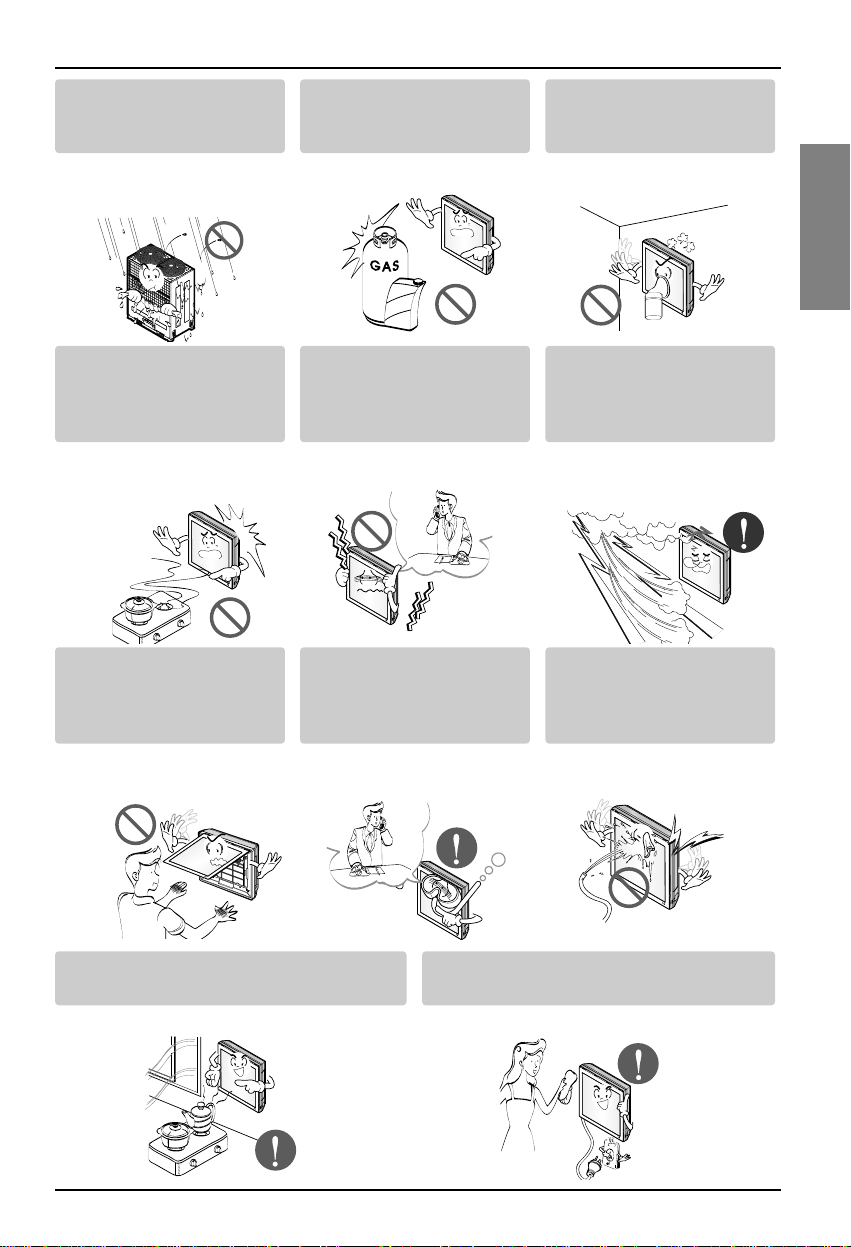 GAS