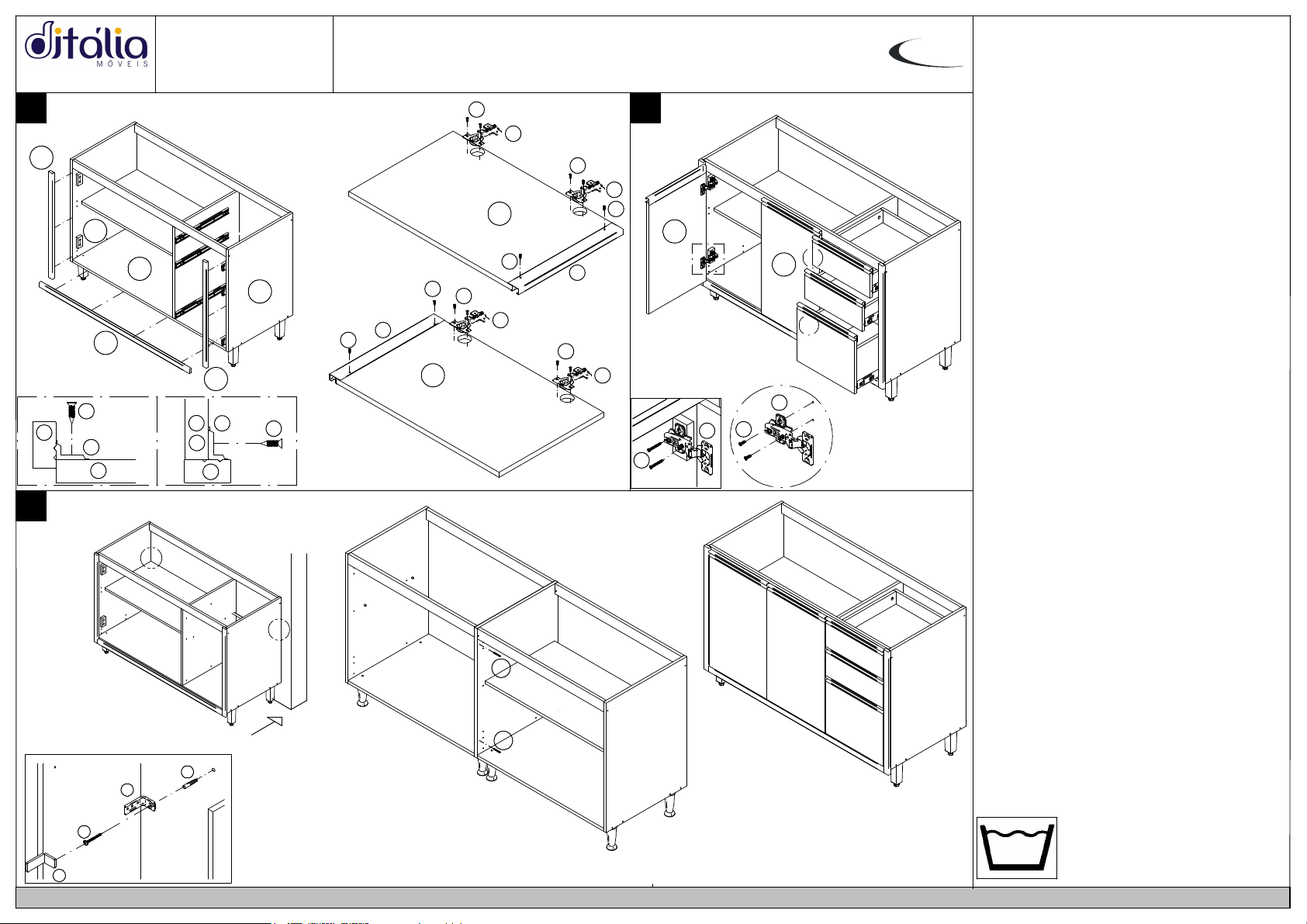 ditália
MÓVEIS