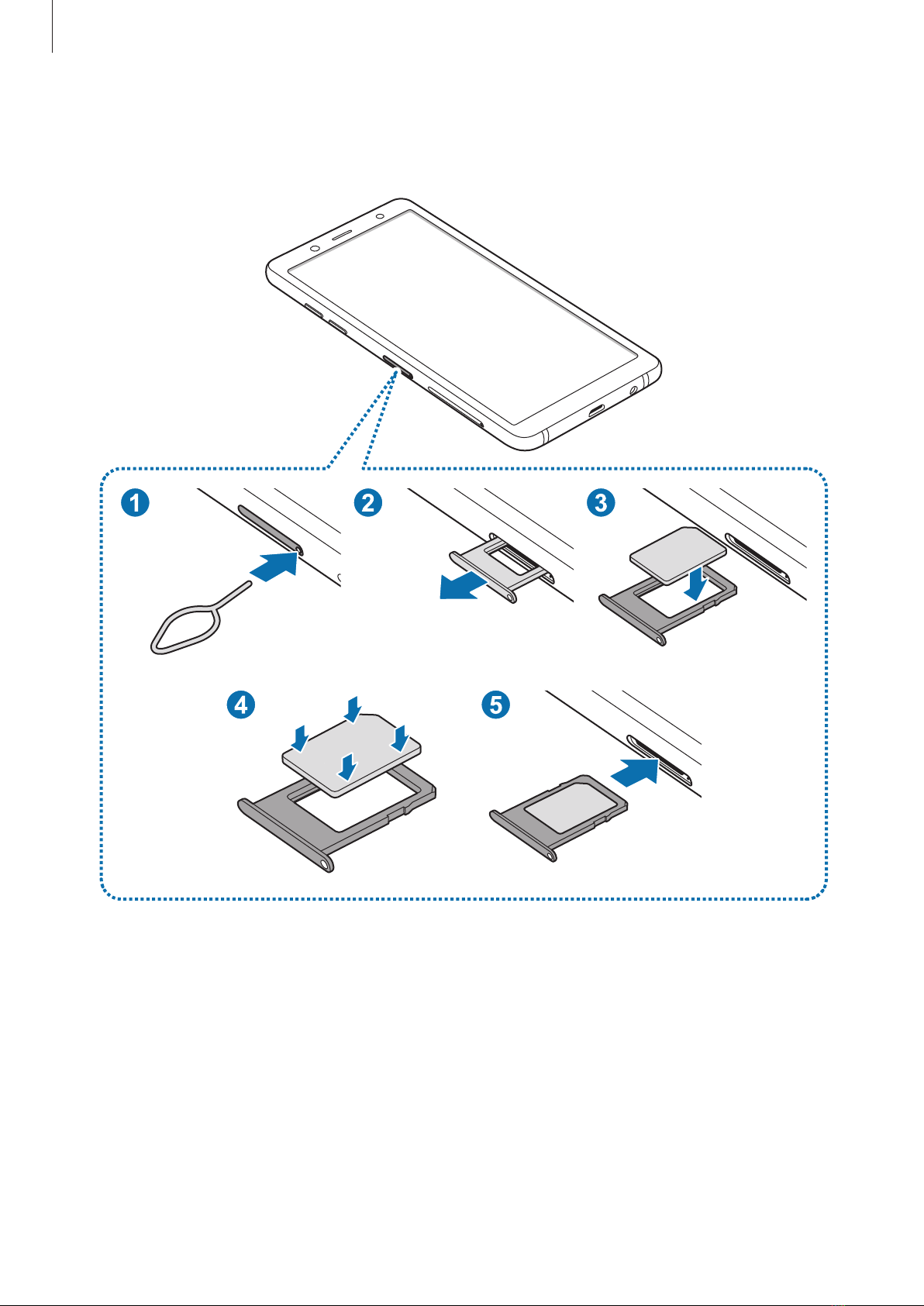 1
2
3
4
5