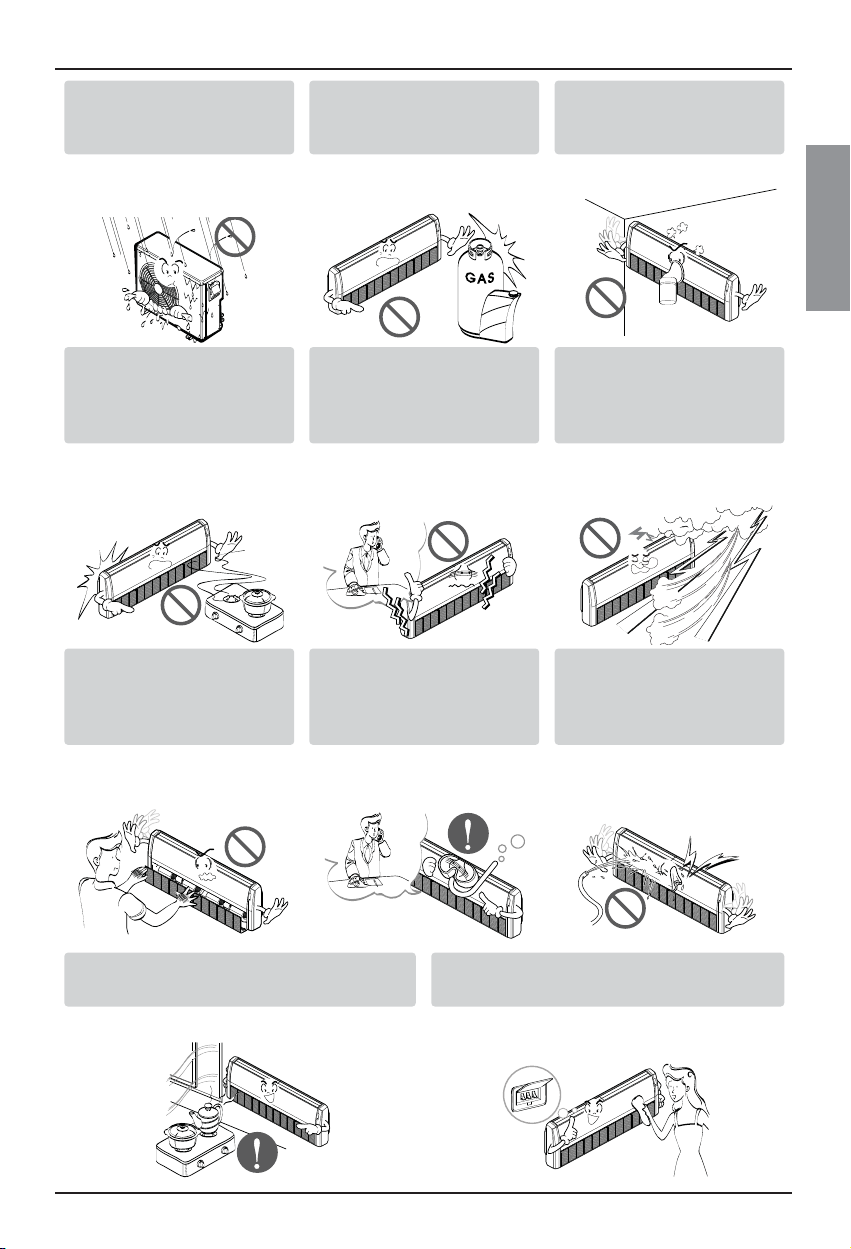 GAS