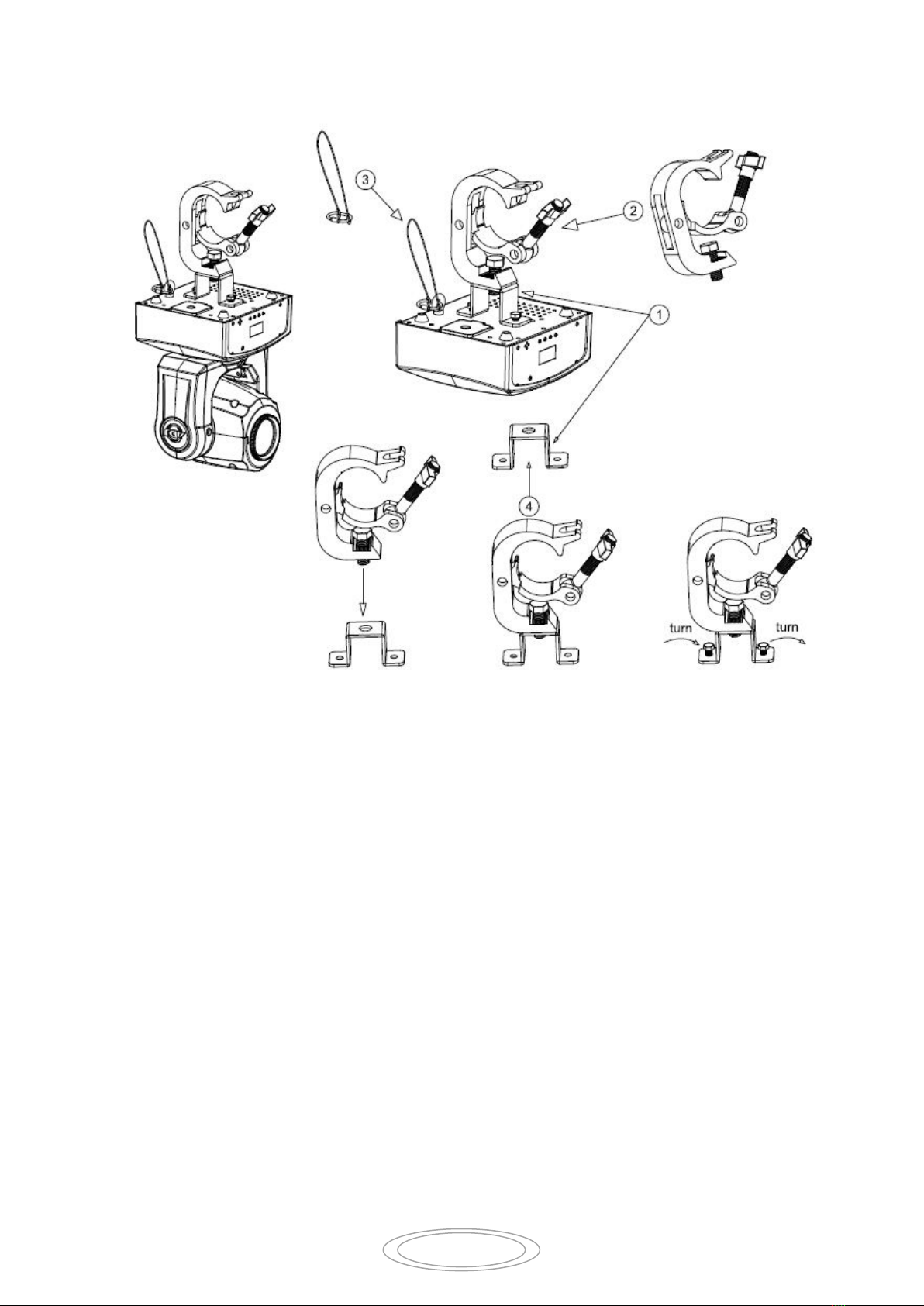 3

2

1

4

turn

turn