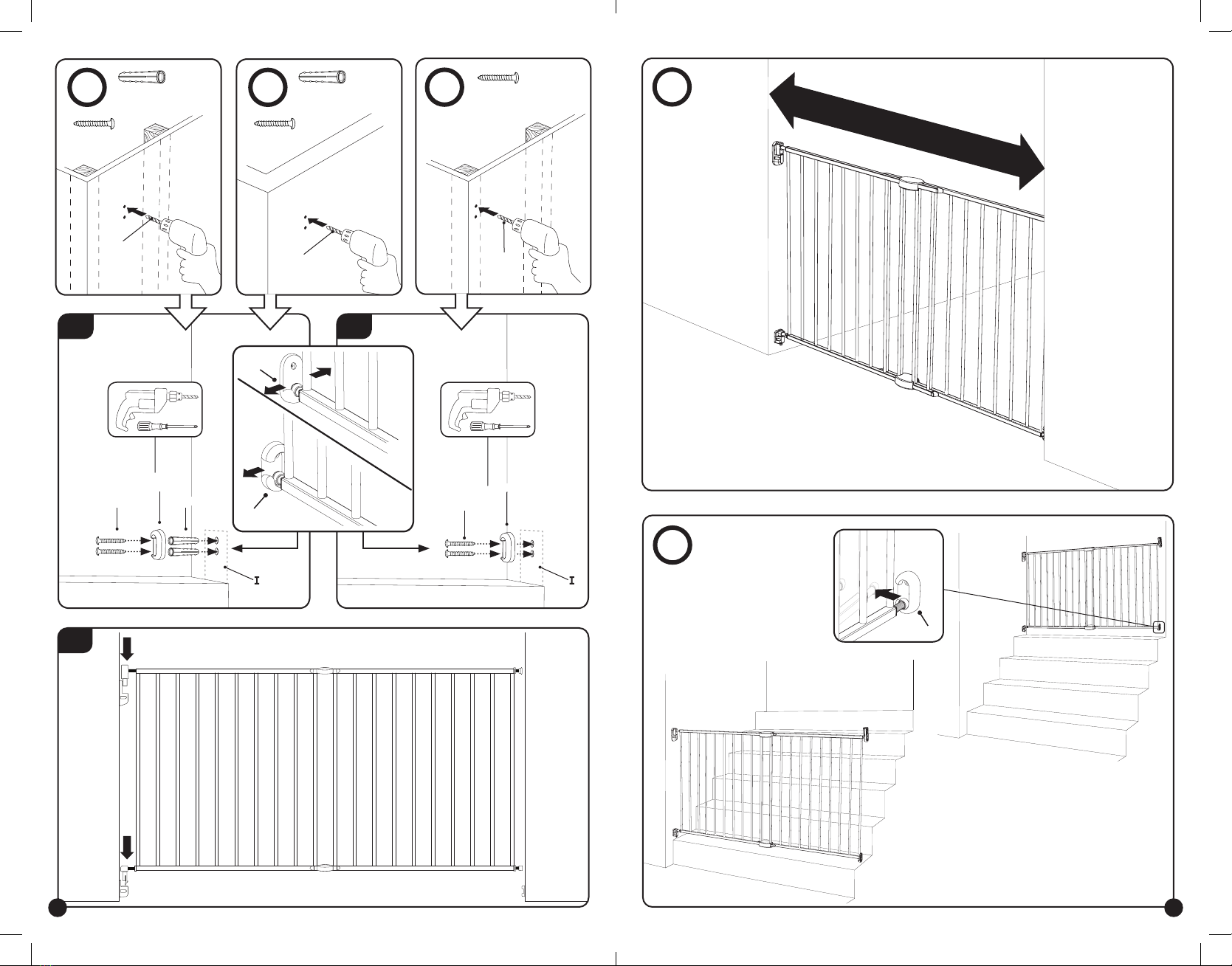 I

I