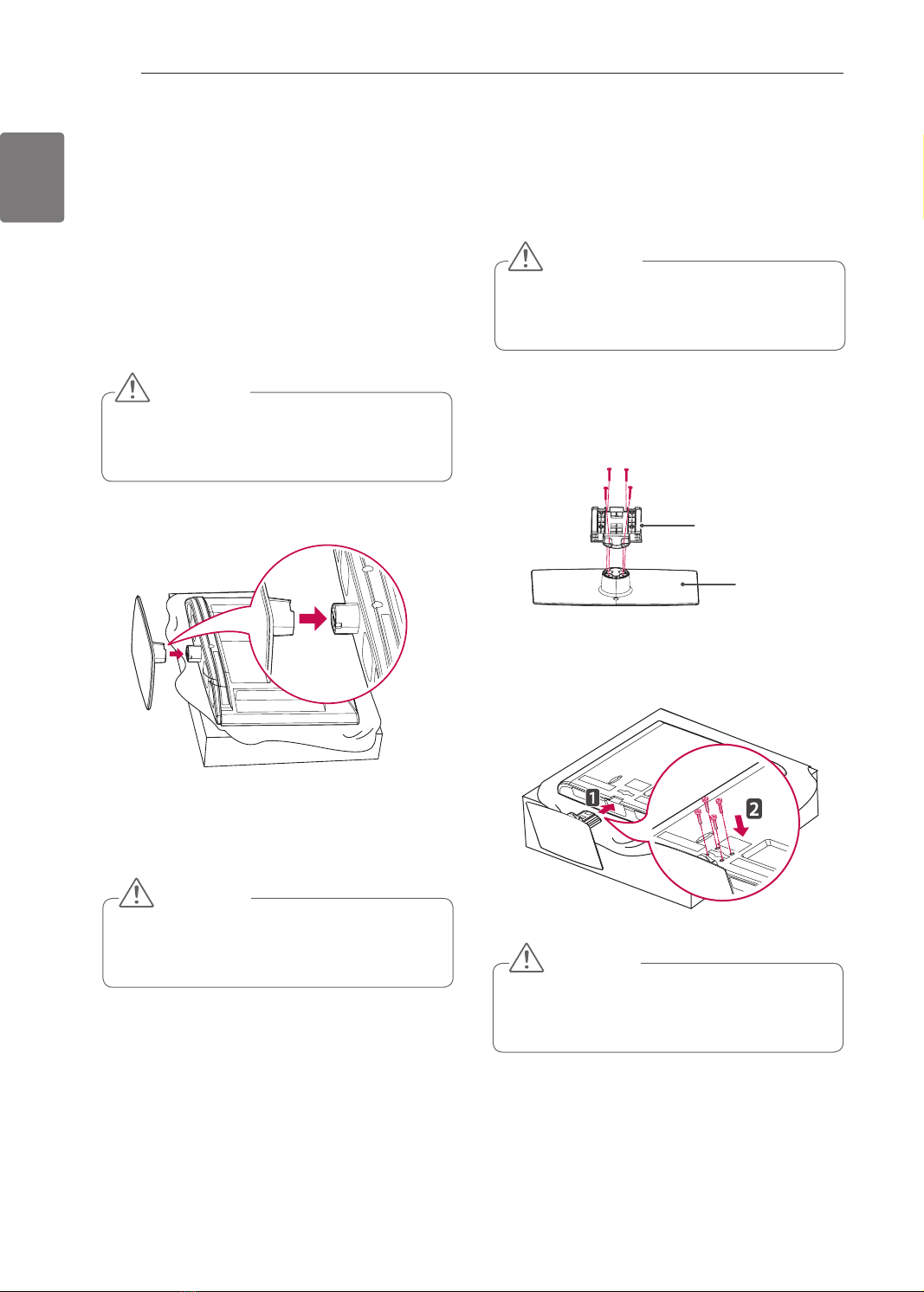 1

2