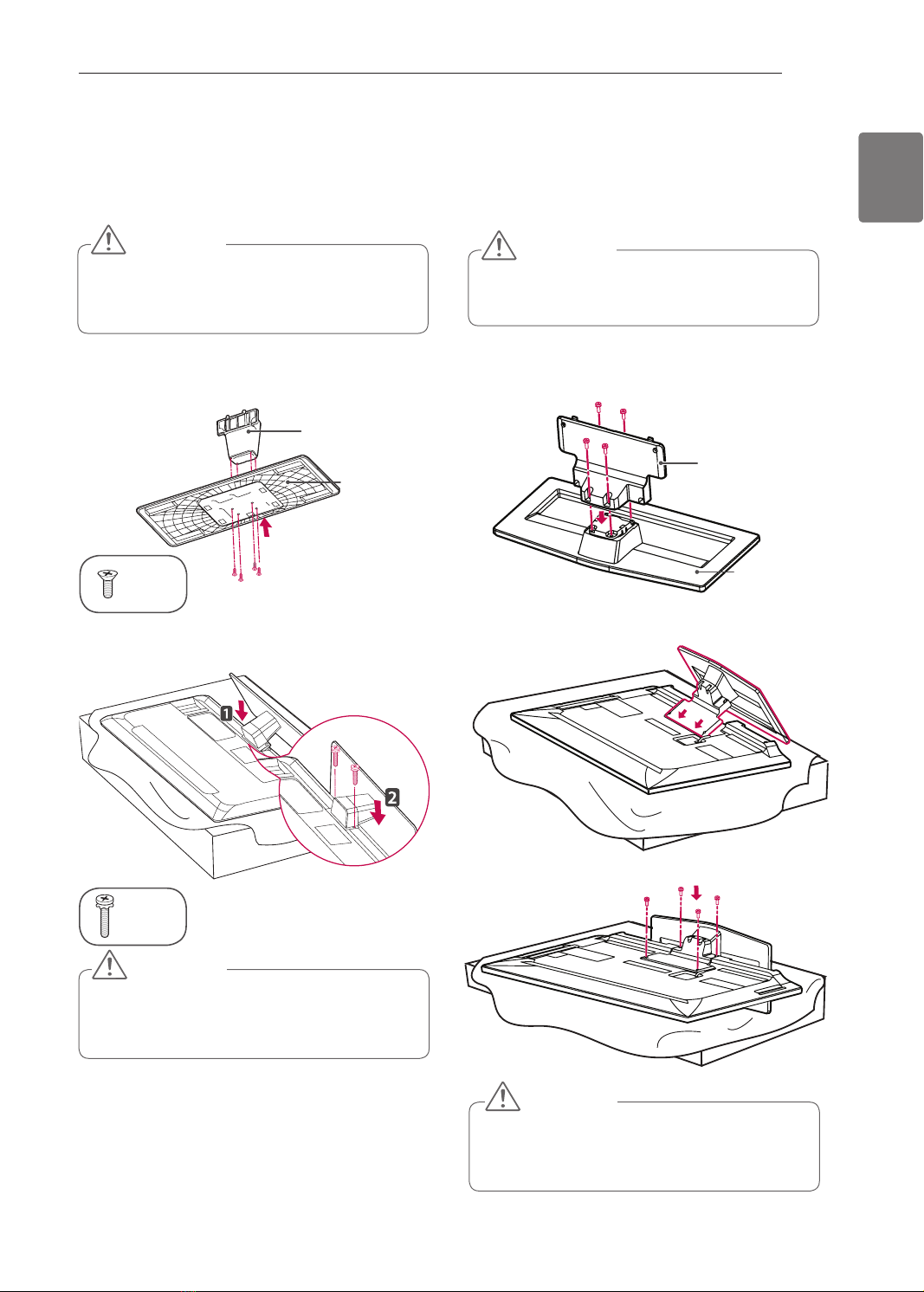 1

2