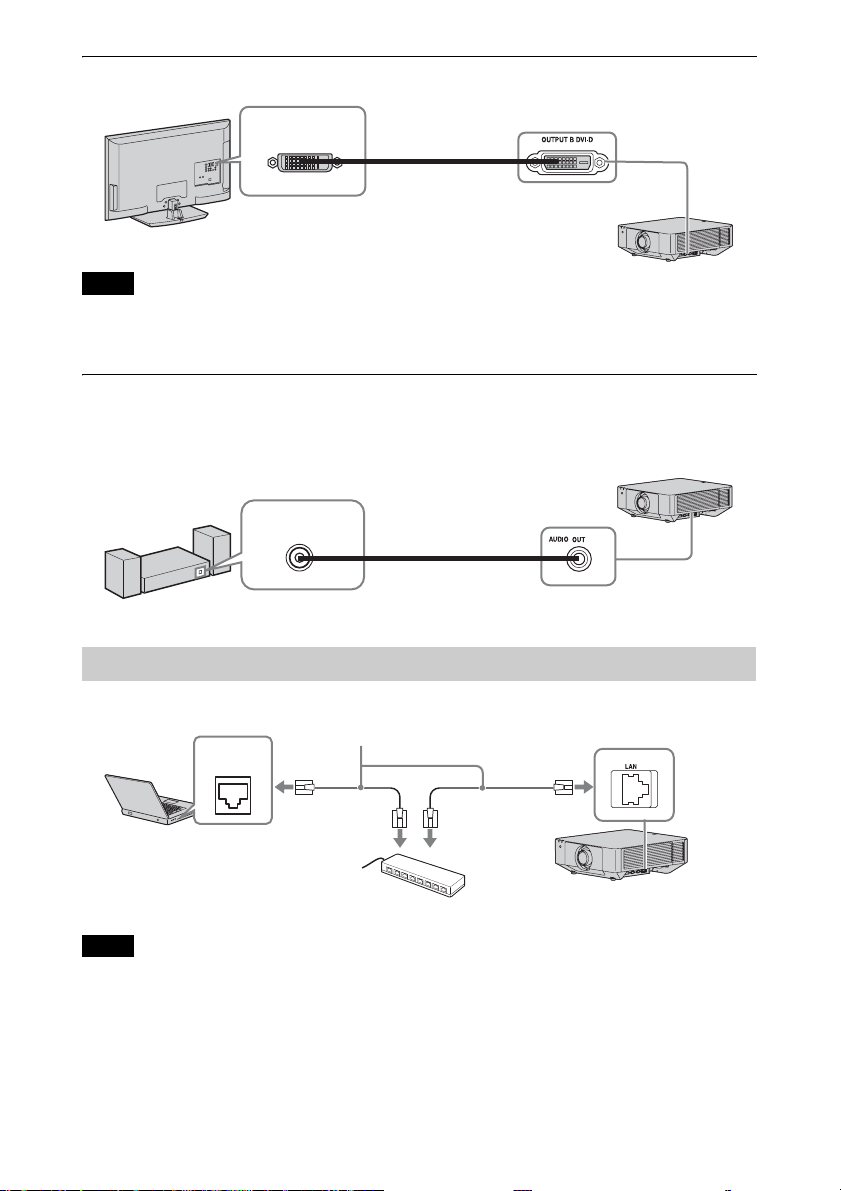 OUTPUT B DVI-D

AUDIO OUT

LAN