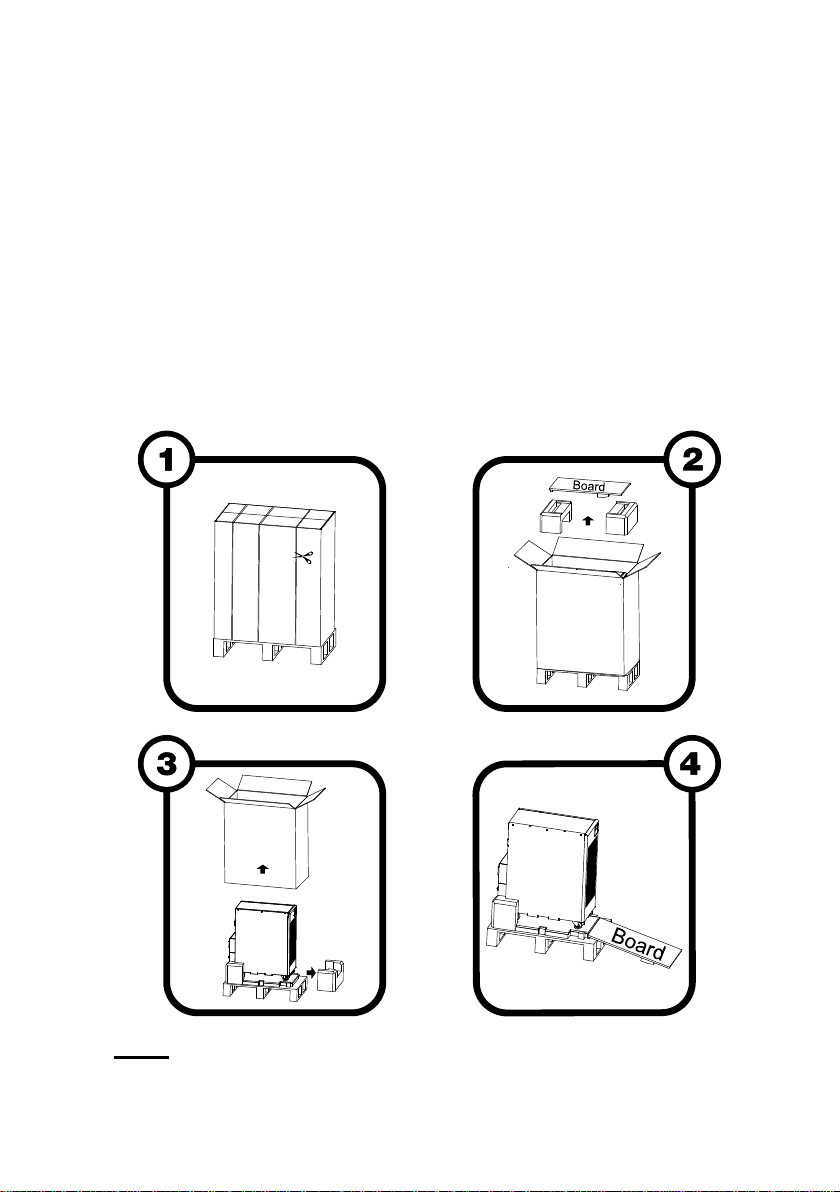 1

2

Board

3

4

Board