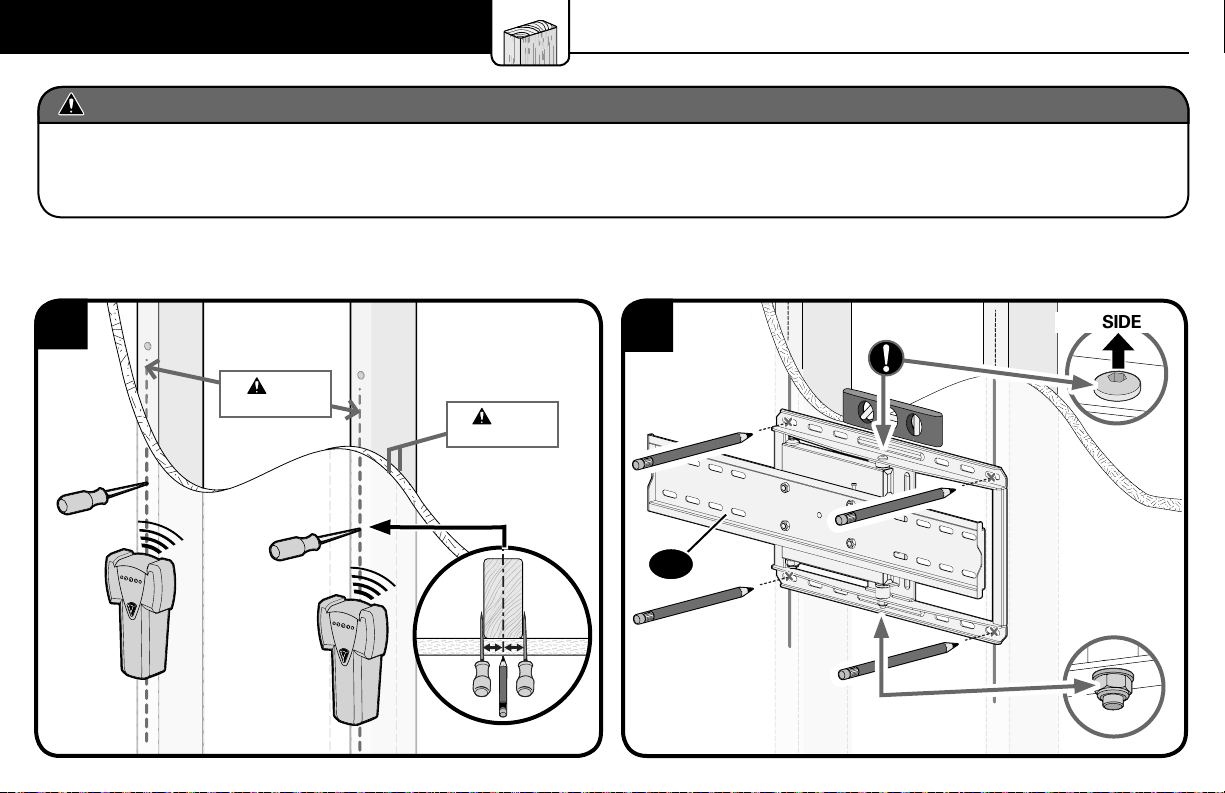 SIDE