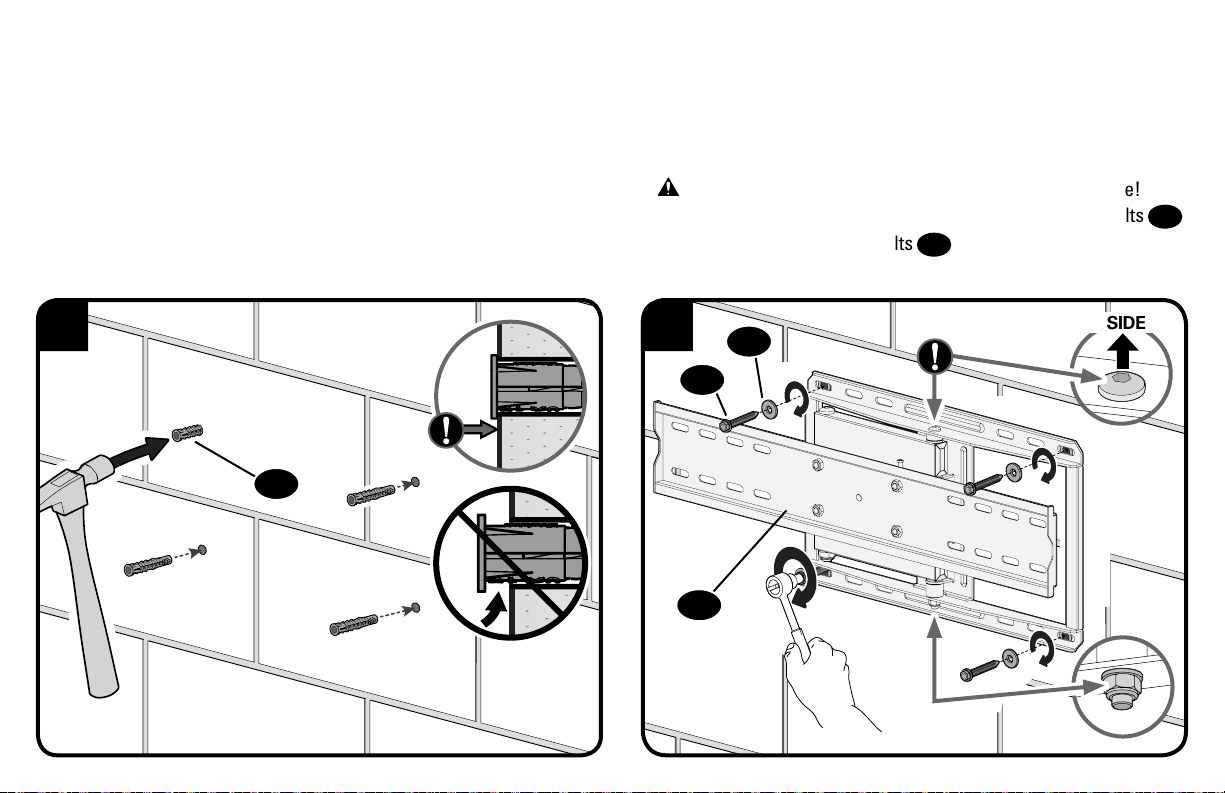 e!

lts

lts

SIDE