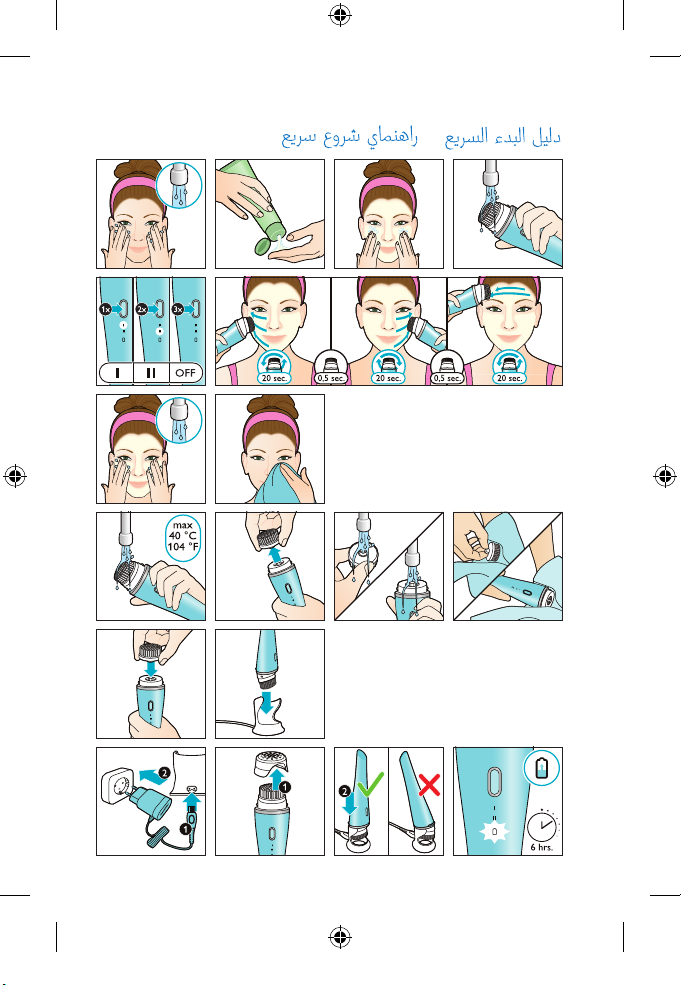 دليل البدء السريع راهنماي شروع سريع

1x 2x 3x

I II OFF

20 sec. 0,5 sec. 20 sec. 0,5 sec. 20 sec.

max 40 °C 104 °F

2 1

1

2

6 hrs.