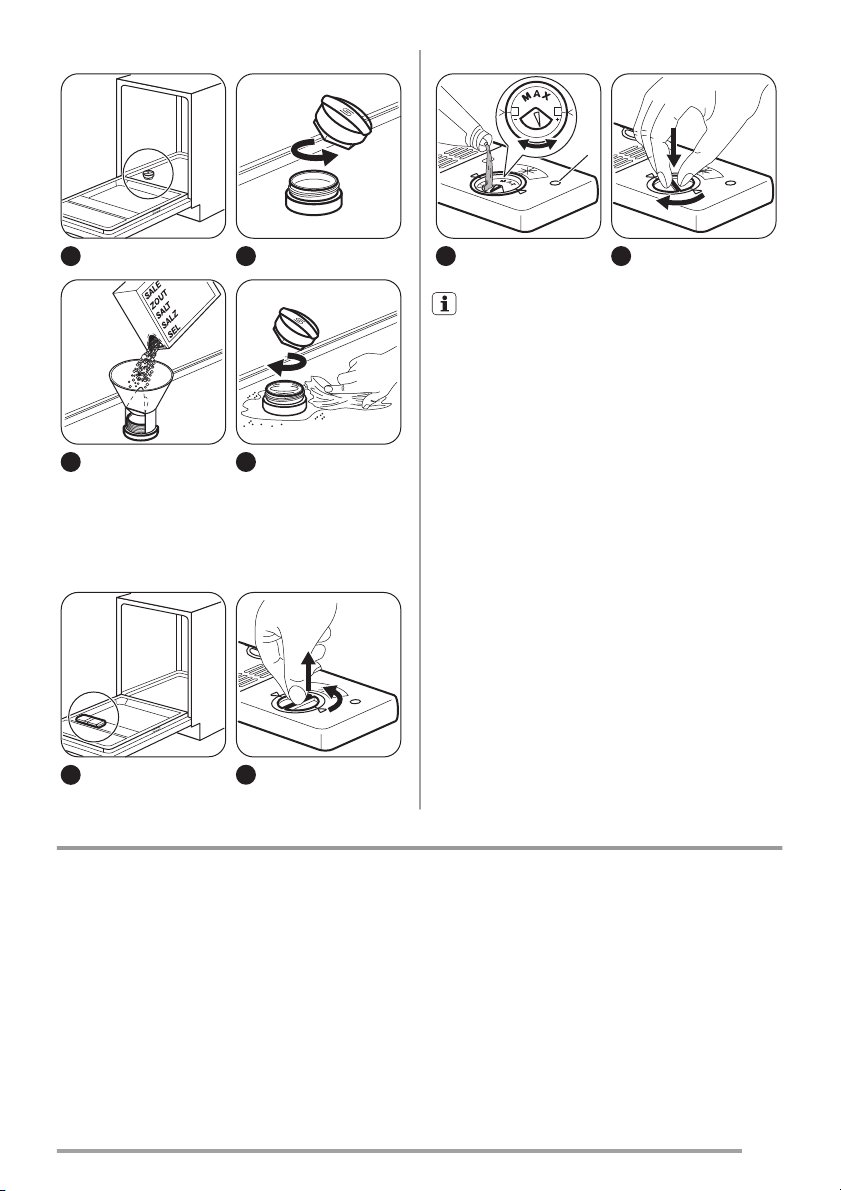 SALE
ZOUT
SALT
SALZ
SEL

MAX