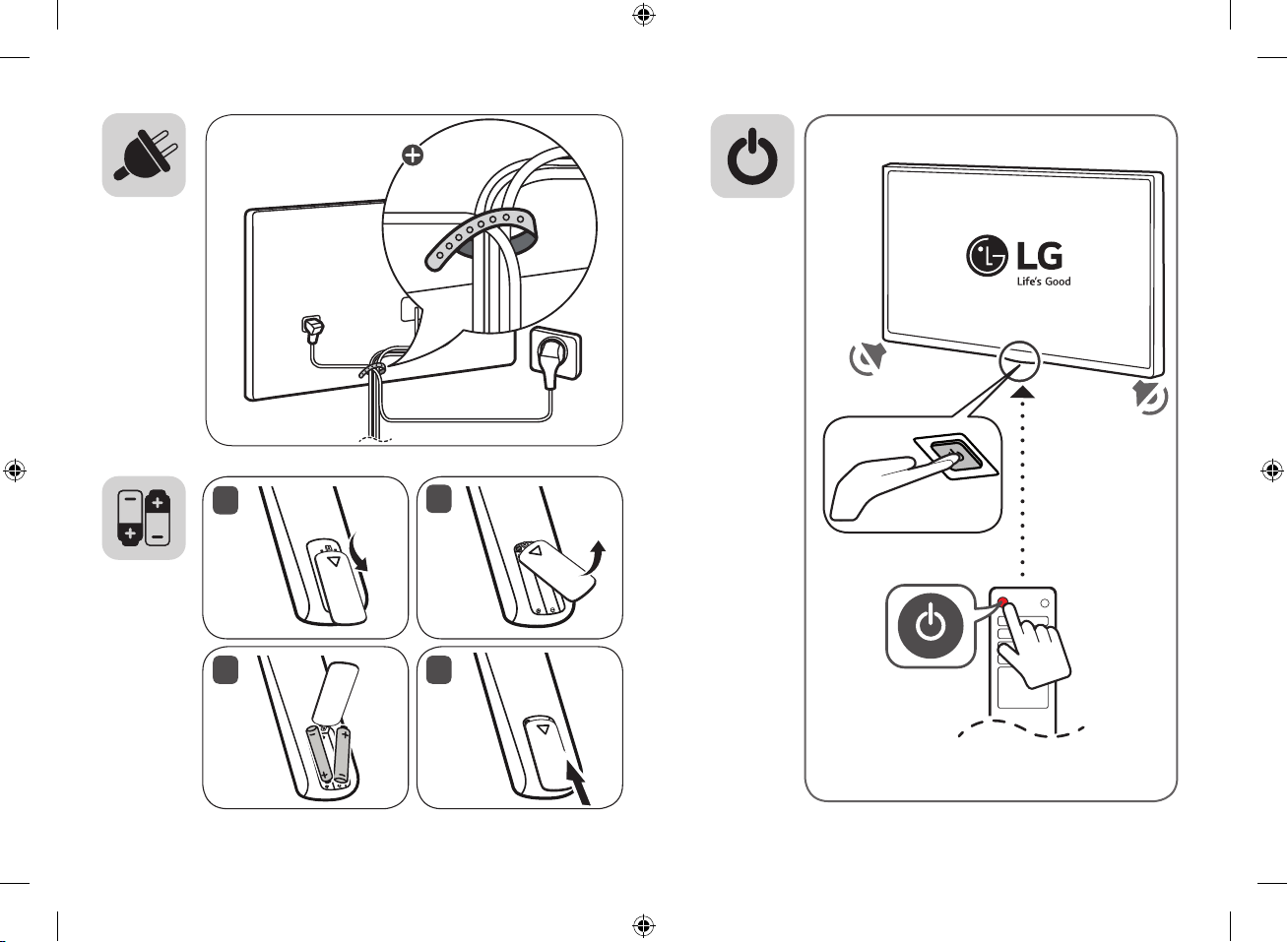 LG
Life's Good